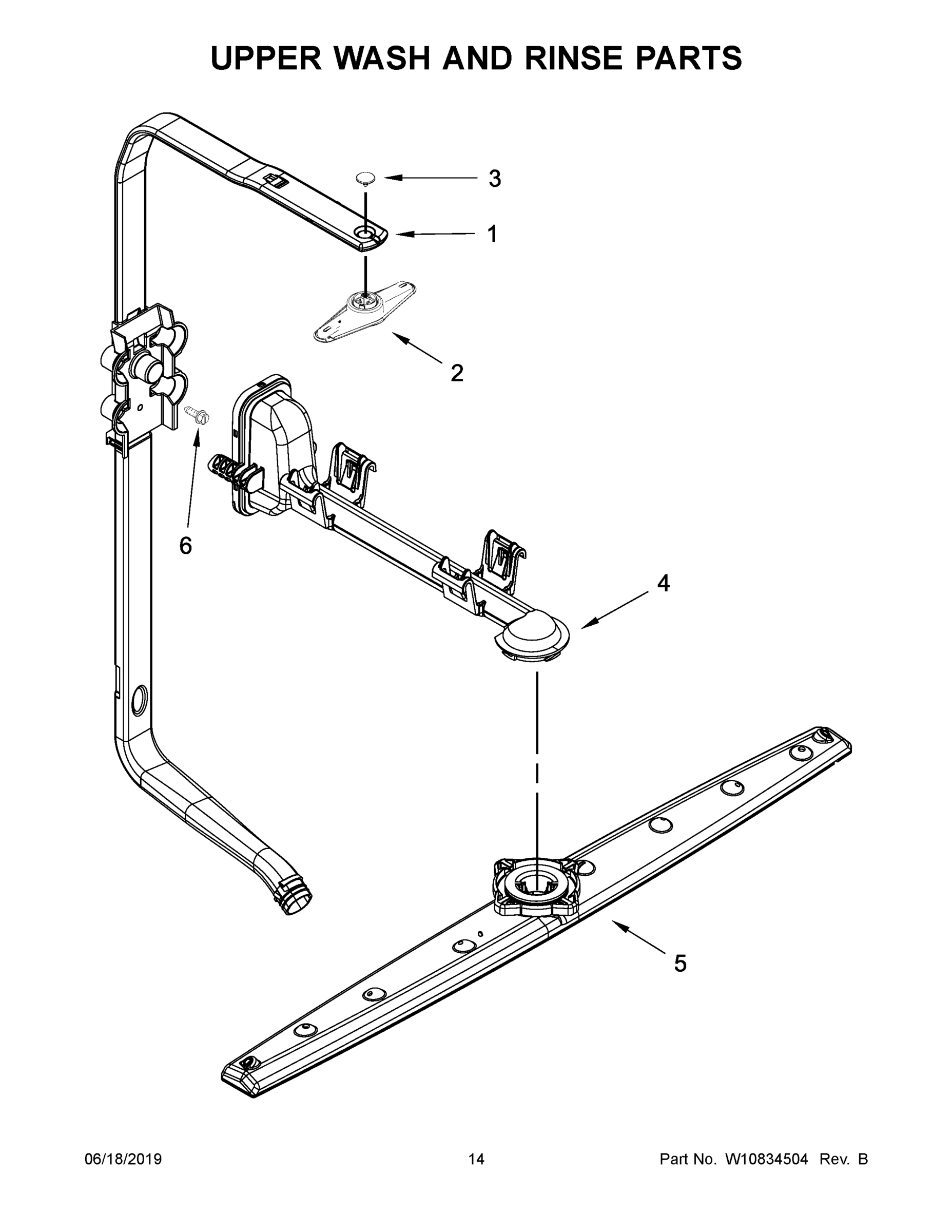 UPPER WASH AND RINSE PARTS

3

1

2

6

4

5

06/18/2019

14

Part No. W10834504 Rev. B