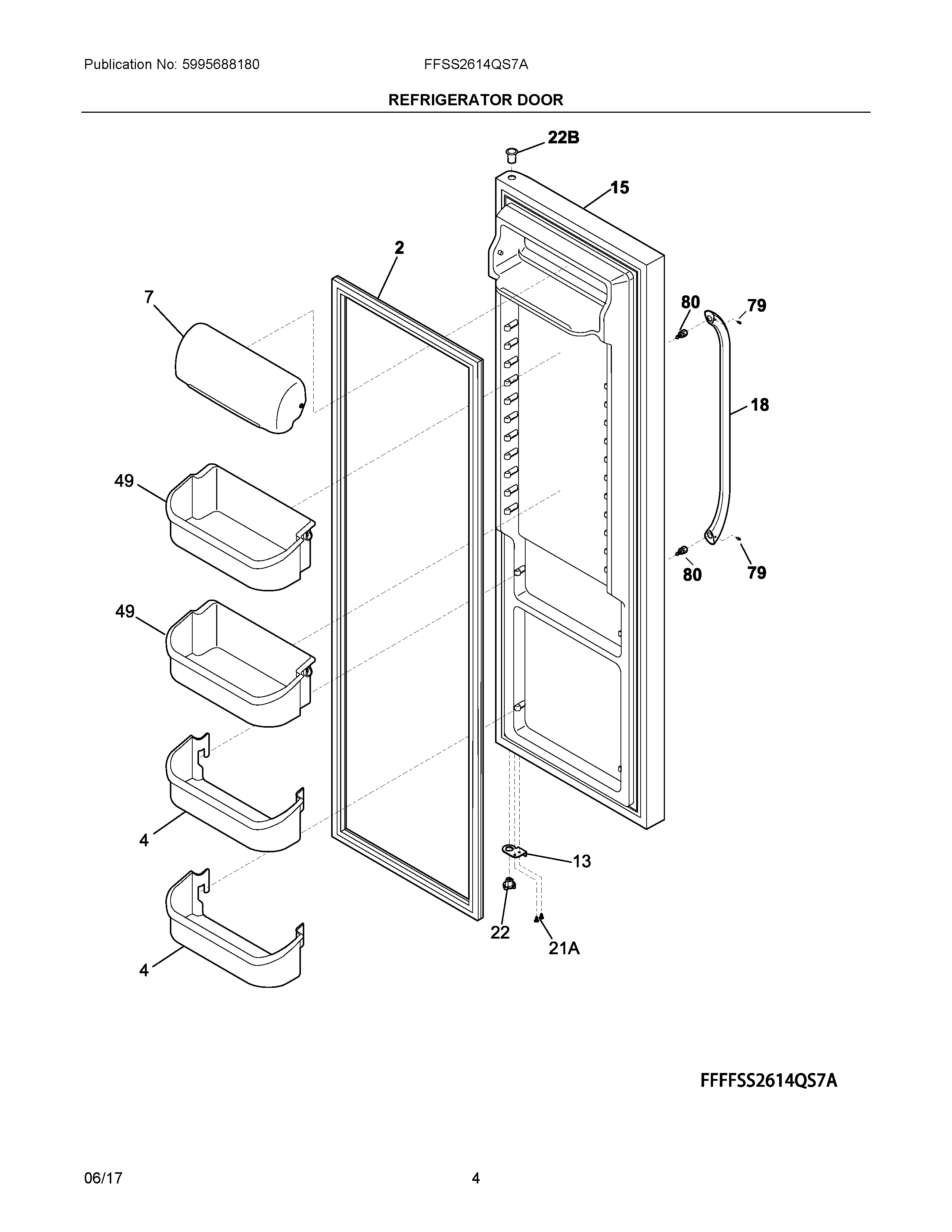 Publication No: 5995688180

FFSS2614QS7A

REFRIGERATOR DOOR

22B

15

2

7

80

79

18

49

80

79

49

4

13

22

21A

4

FFFFSS2614QS7A

06/17

4