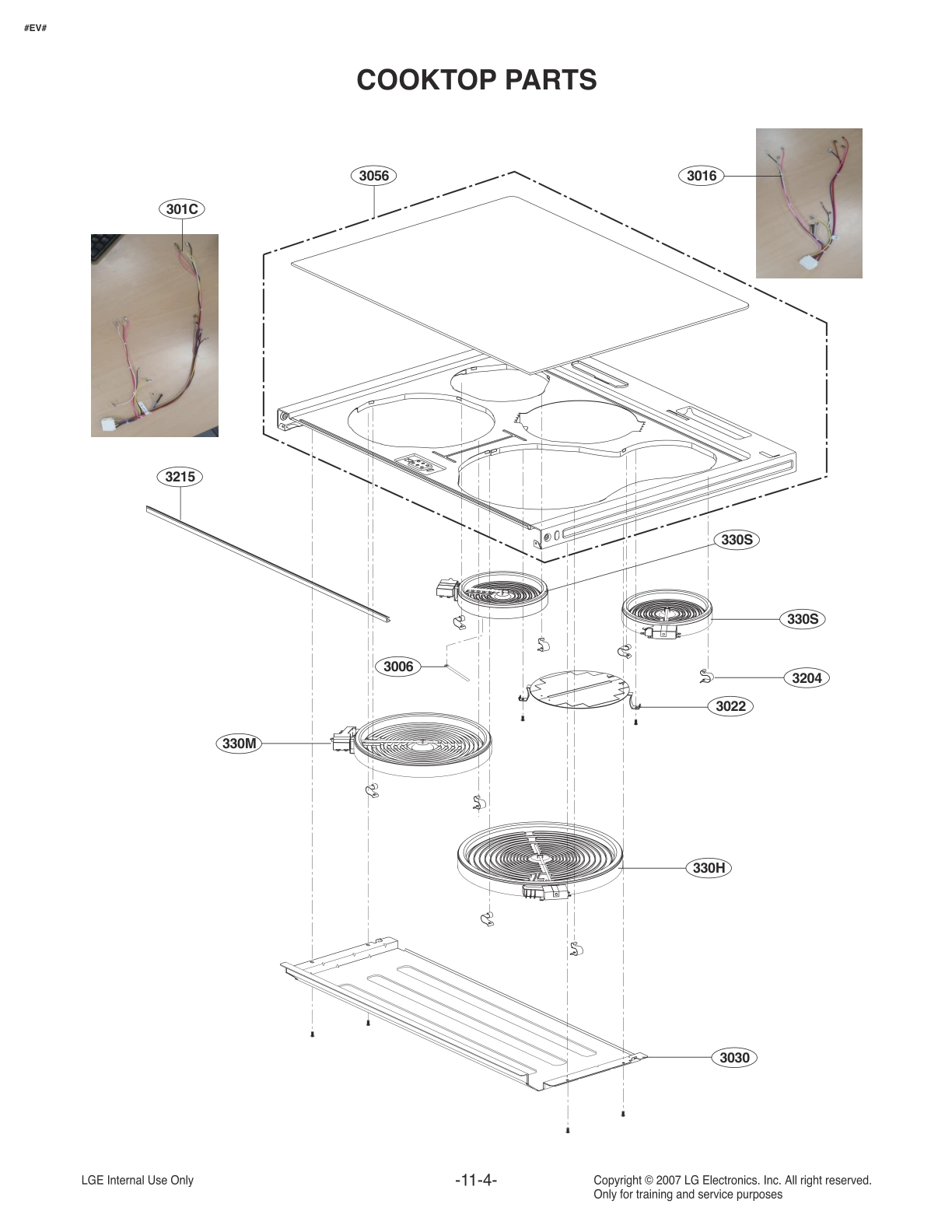 #EV#

COOKTOP PARTS

3056

3016

301C

3215

330S

330S

3006

3204

3022

330M

330H

3030

LGE Internal Use Only

-11-4-

Copyright © 2007 LG Electronics. Inc. All right reserved.
Only for training and service purposes