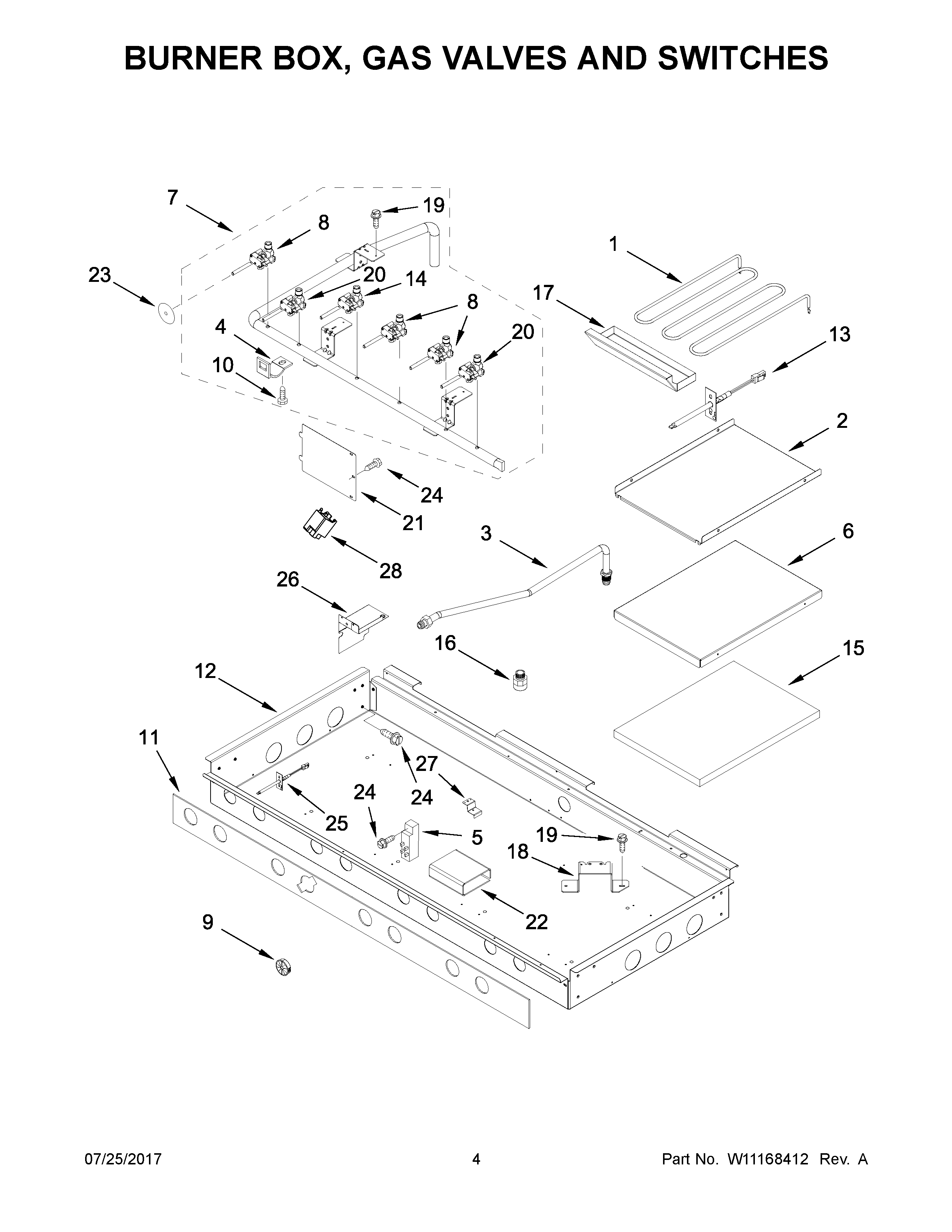 BURNER BOX, GAS VALVES AND SWITCHES

7
19
8
1
23
20
14
17
8
4
20
13
10
2
24
21
3
6
28
26
16
15
12
11
27
24
24
25
5
19
18
22
9

07/25/2017
4
Part No. W11168412 Rev. A