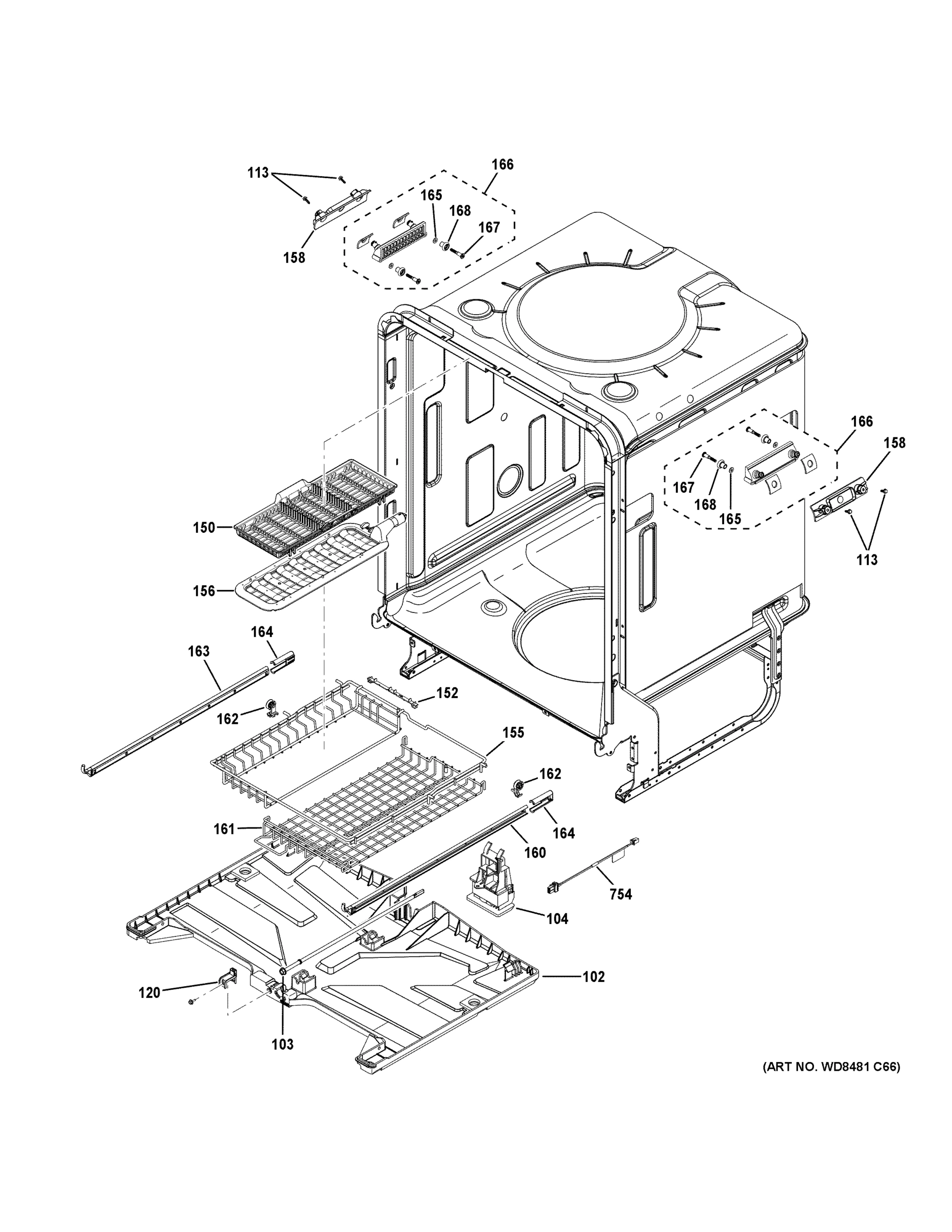 113
166
165
168
167
158
166
158
167
168
165
113
150
156
164
163
152
162
155
162
161
164
160
754
104
102
120
103
(ART NO. WD8481 C66)