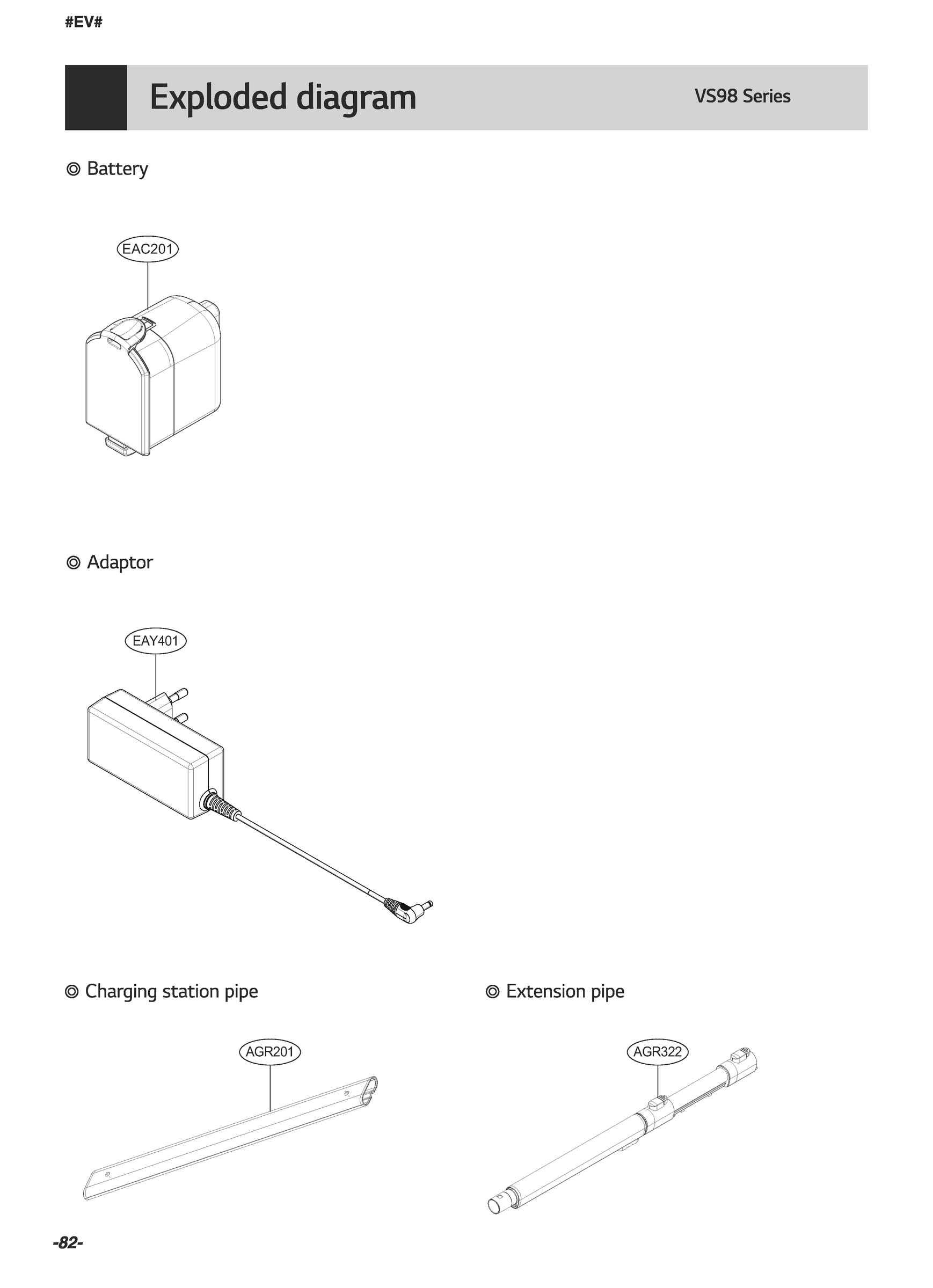 #EV#

Exploded diagram

VS98 Series

◎ Battery

EAC201

◎ Adaptor

EAY401

◎ Charging station pipe

AGR201

◎ Extension pipe

AGR322

-82-