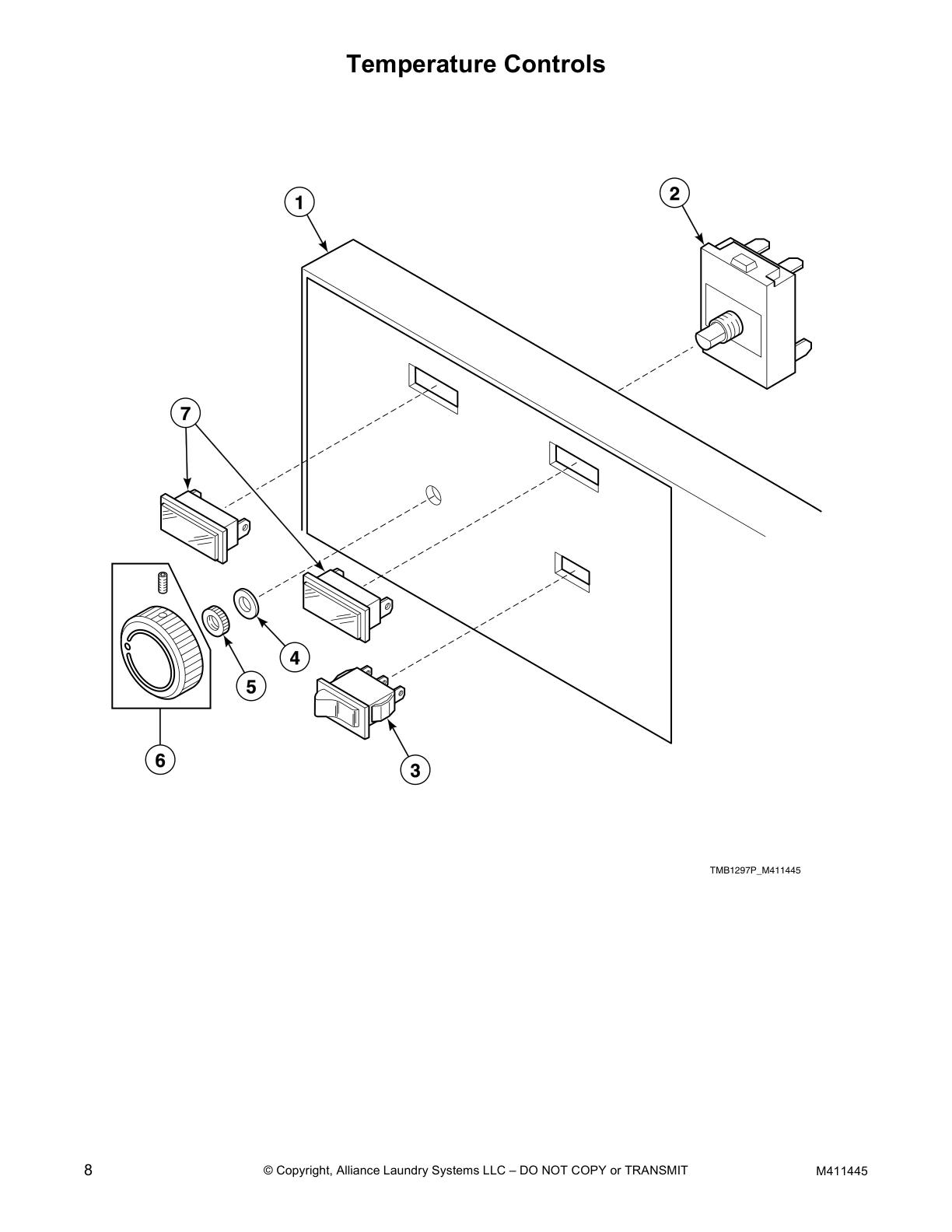 Temperature Controls

1
2
7
4
5
6
3

TMB1297P_M411445

8 © Copyright, Alliance Laundry Systems LLC – DO NOT COPY or TRANSMIT M411445