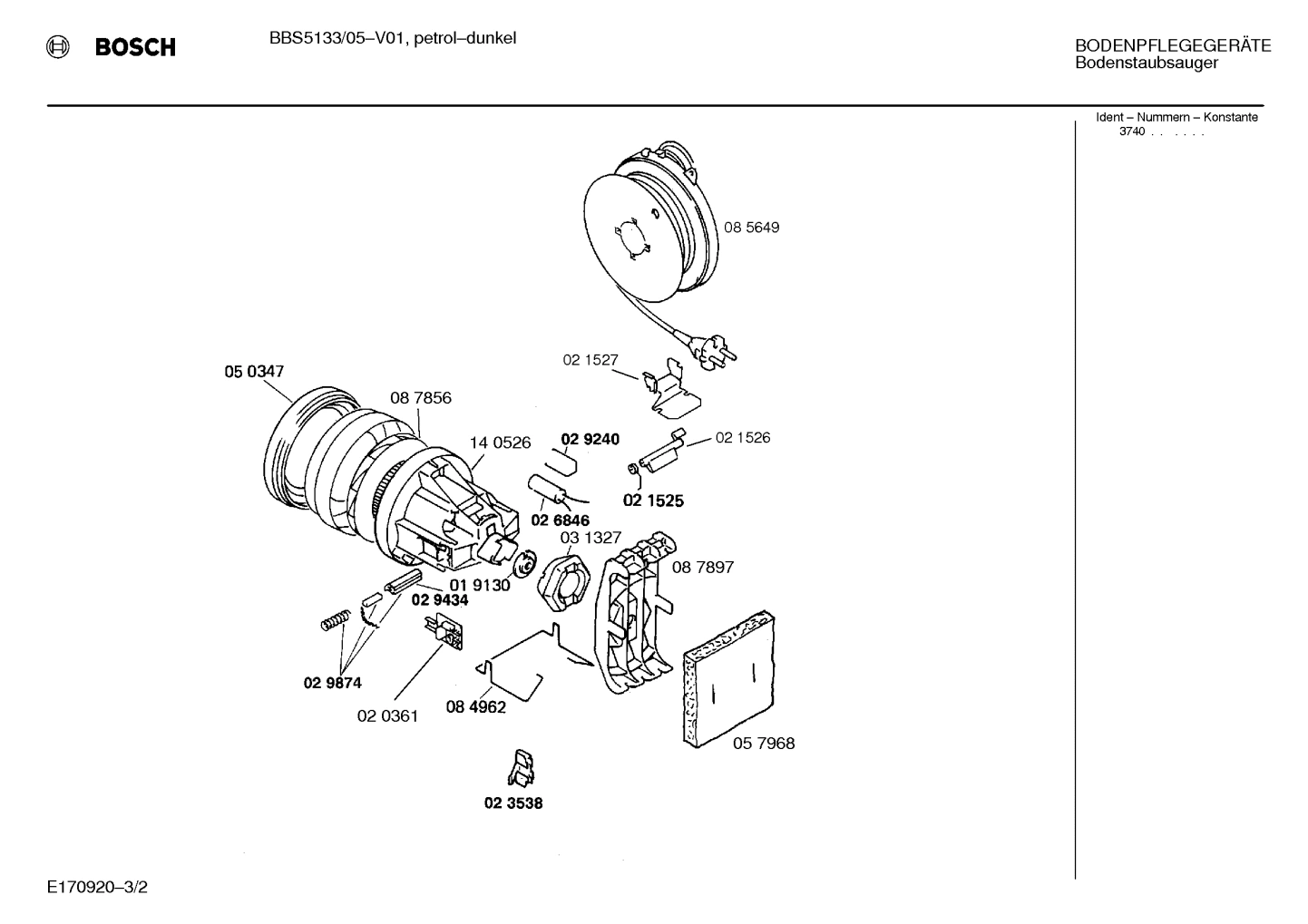 BOSCH

BBS5133/05–V01, petrol–dunkel

BODENPFLEGEGERÄTE
Bodenstaubsauger

Ident – Nummern – Konstante
3740 . . . . . .

08 5649

02 1527

05 0347

08 7856

14 0526

02 9240

02 1526

02 1525

02 6846

03 1327

08 7897

01 9130

02 9434

02 9874

02 0361

08 4962

05 7968

02 3538

E170920–3/2