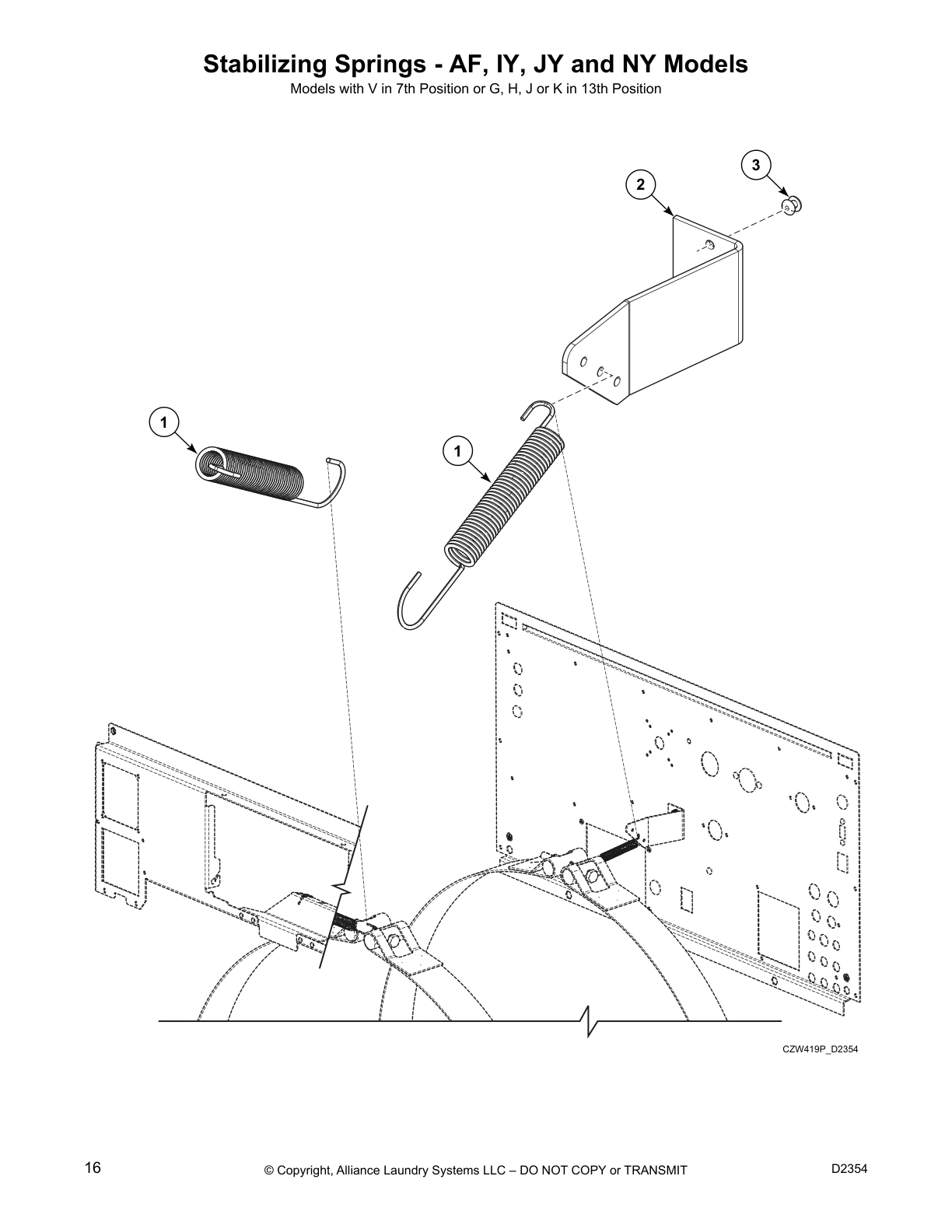 Stabilizing Springs - AF, IY, JY and NY Models
Models with V in 7th Position or G, H, J or K in 13th Position

3
2
1
1

CZW419P_D2354

16
© Copyright, Alliance Laundry Systems LLC – DO NOT COPY or TRANSMIT
D2354