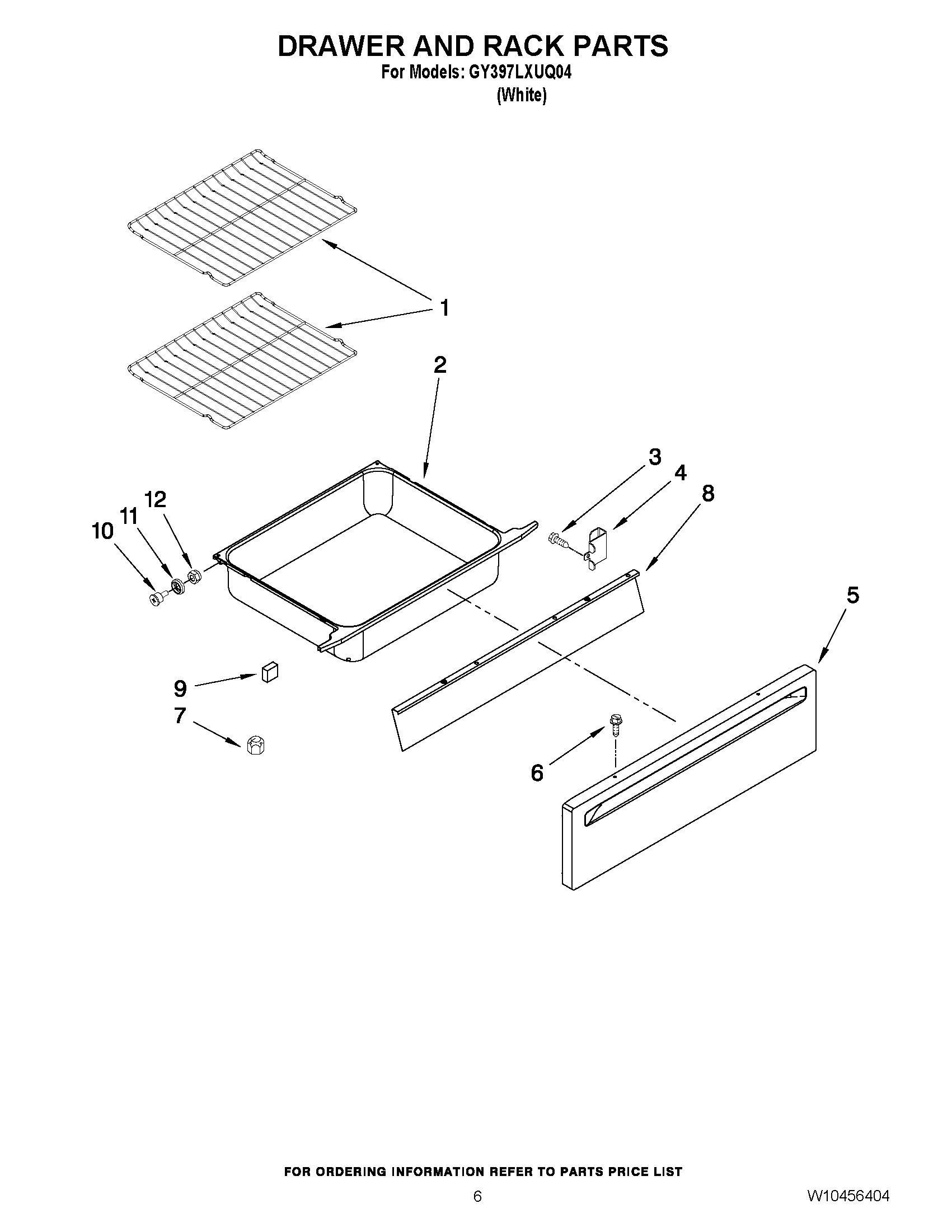 DRAWER AND RACK PARTS
For Models: GY397LXUQ04
(White)

1
2
3
4
8
12
11
10
5
9
7
6

FOR ORDERING INFORMATION REFER TO PARTS PRICE LIST
6
W10456404