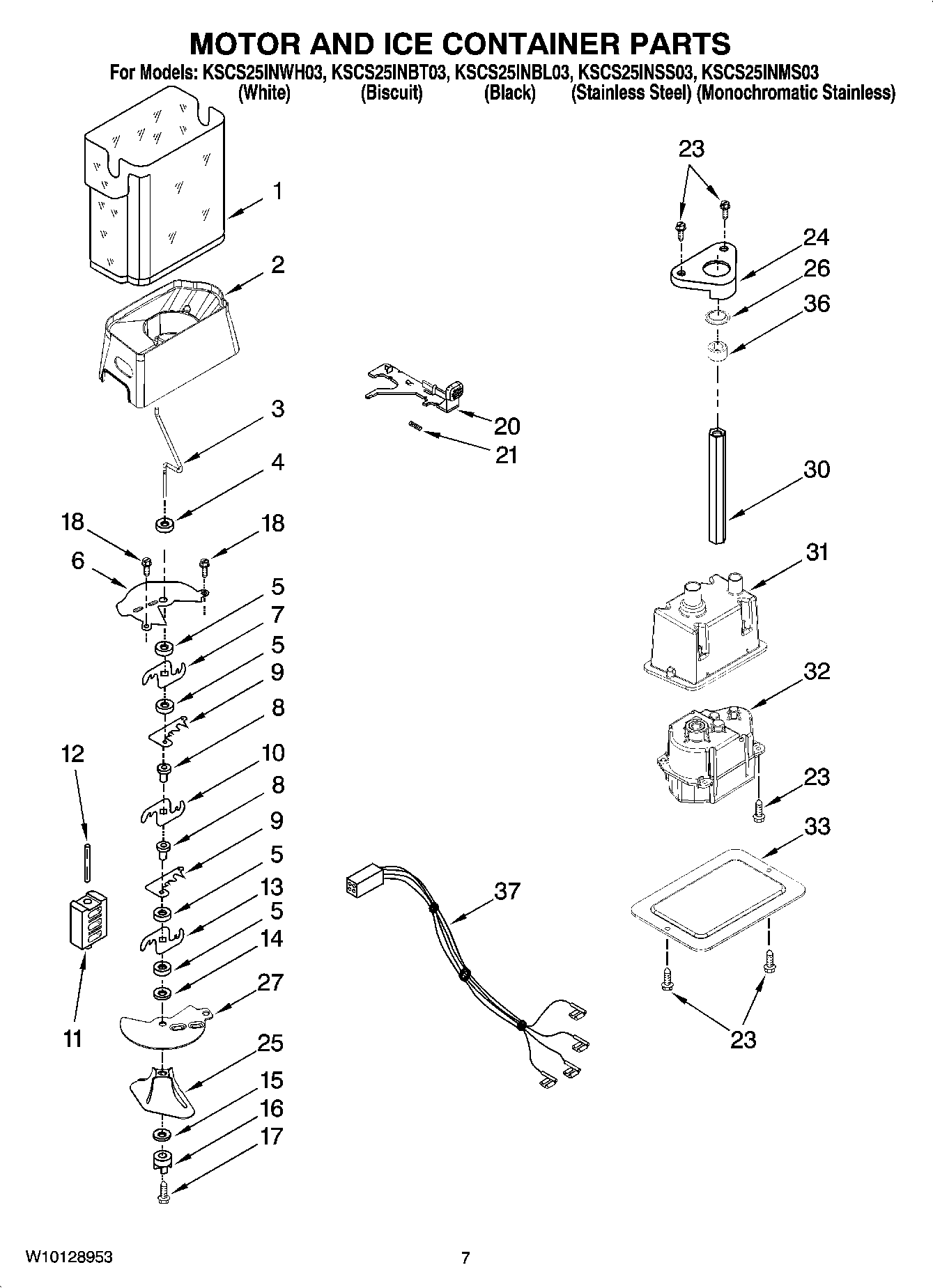 MOTOR AND ICE CONTAINER PARTS

For Models: KSCS25INWH03, KSCS25INBT03, KSCS25INBL03, KSCS25INSS03, KSCS25INMS03
(White) (Biscuit) (Black) (Stainless Steel) (Monochromatic Stainless)

1
2
3
4
18
18
6
5
7
5
9
8
10
8
9
5
13
5
14
27
25
15
16
17
12
11
20
21
37
23
24
26
36
30
31
32
23
33
23

W10128953

7