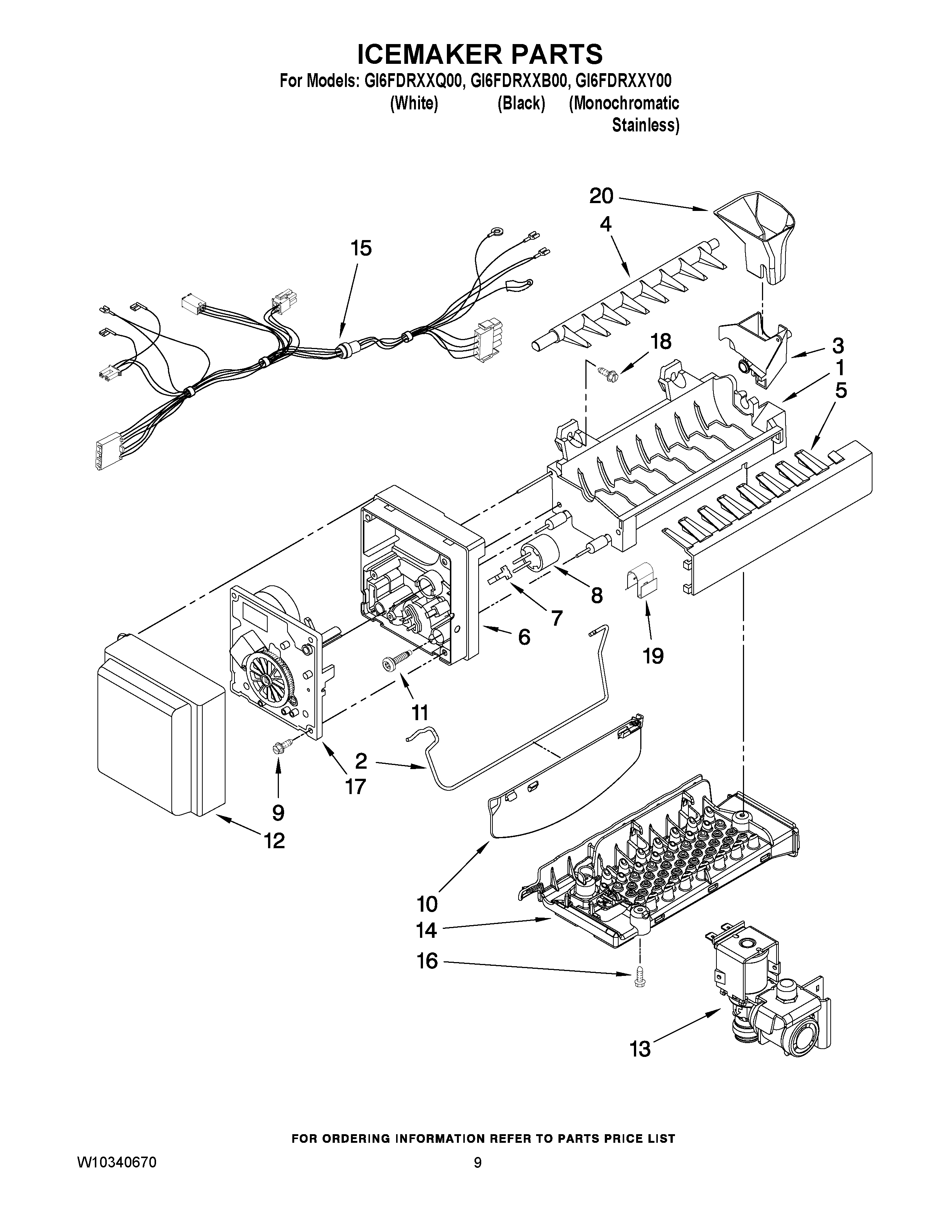 ICEMAKER PARTS
For Models: GI6FDRXXQ00, GI6FDRXXB00, GI6FDRXXY00
(White) (Black) (Monochromatic Stainless)

20
4
15
18
3
1
5
8
7
6
19
11
2
17
9
12
10
14
16
13

FOR ORDERING INFORMATION REFER TO PARTS PRICE LIST

W10340670 9