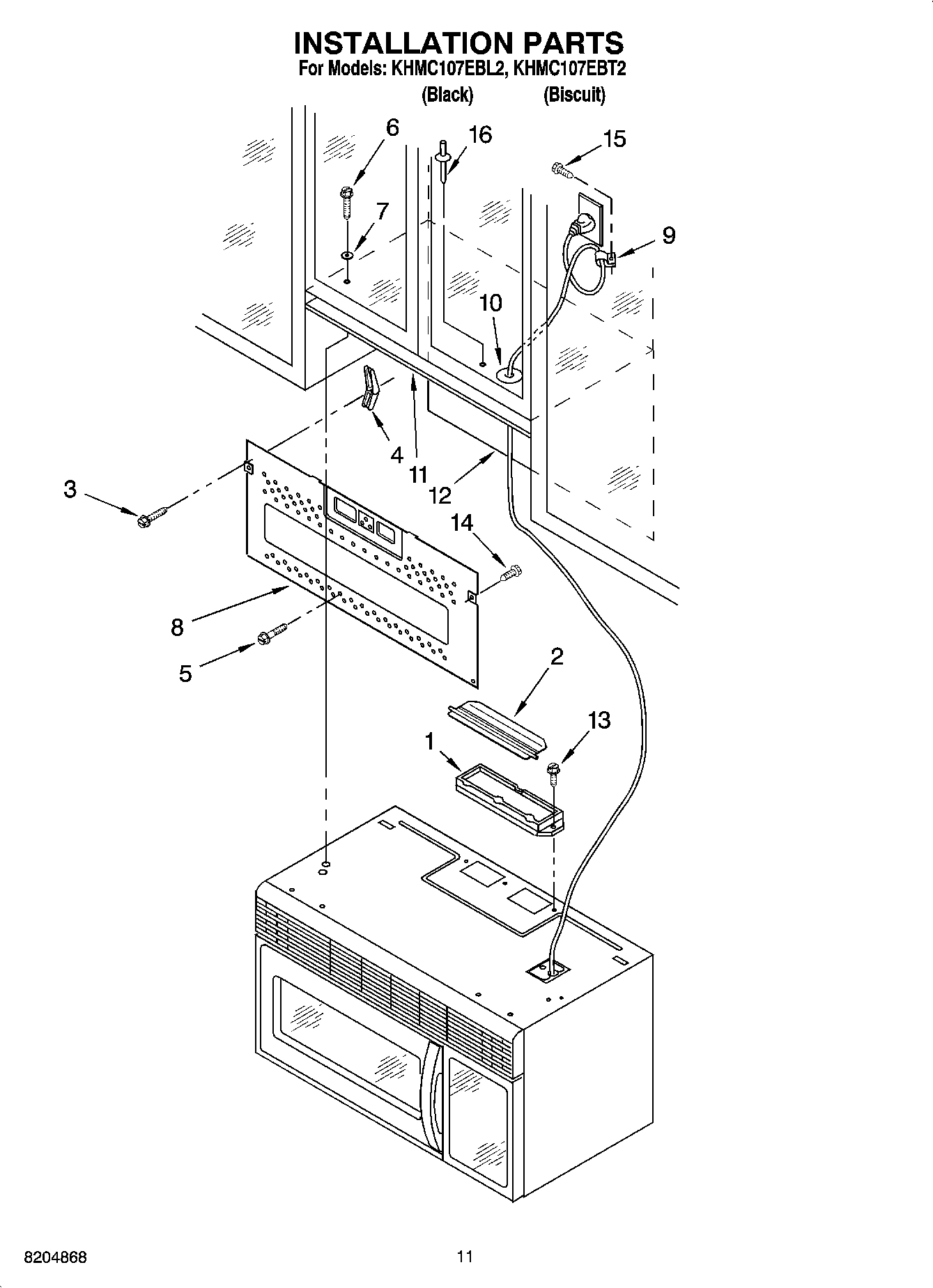 INSTALLATION PARTS
For Models: KHMC107EBL2, KHMC107EBT2
(Black) (Biscuit)

6
16
15
7
9
10
4
11
12
3
14
8
5
2
13
1

8204868
11