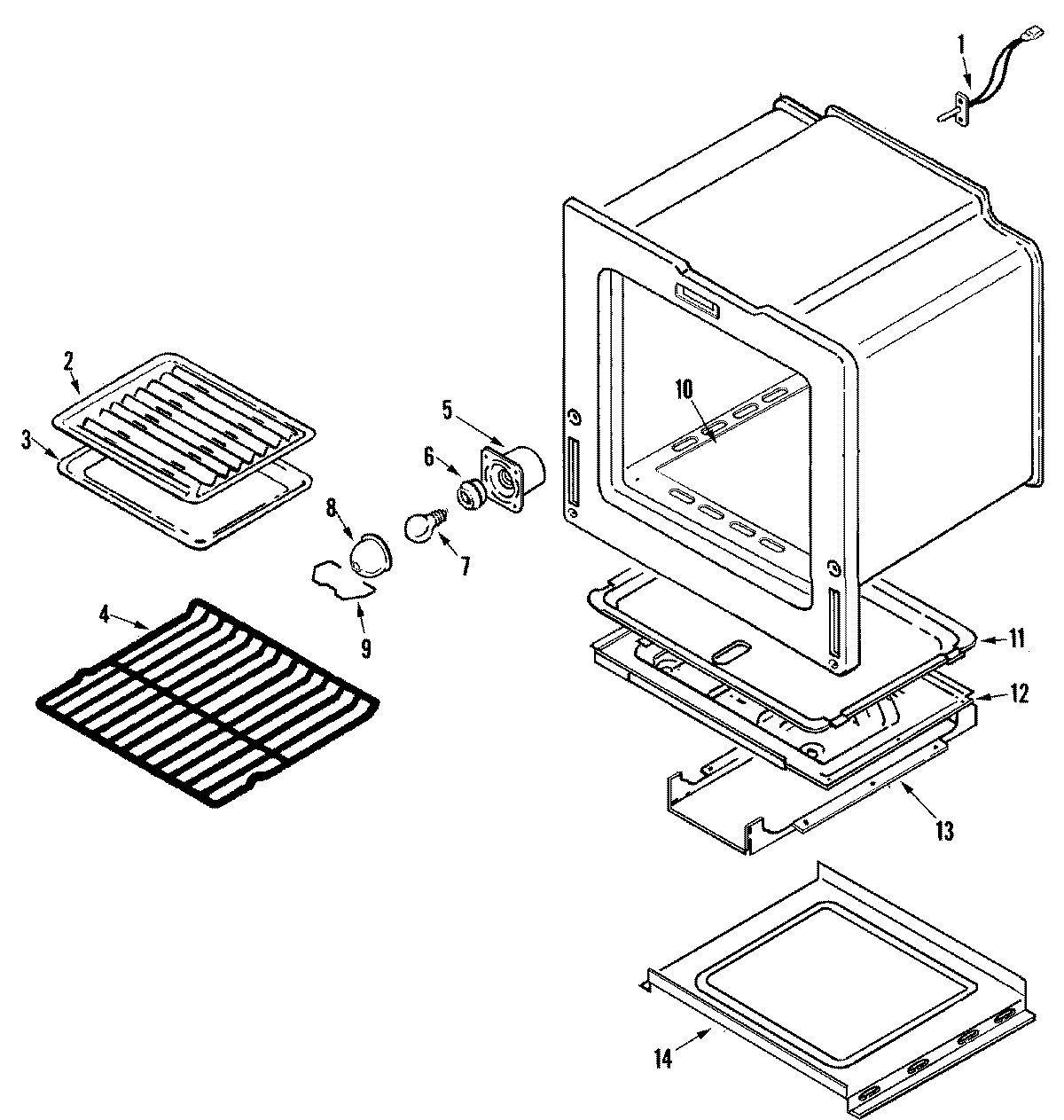 1
2
3
5
6
10
8
7
9
4
11
12
13
14