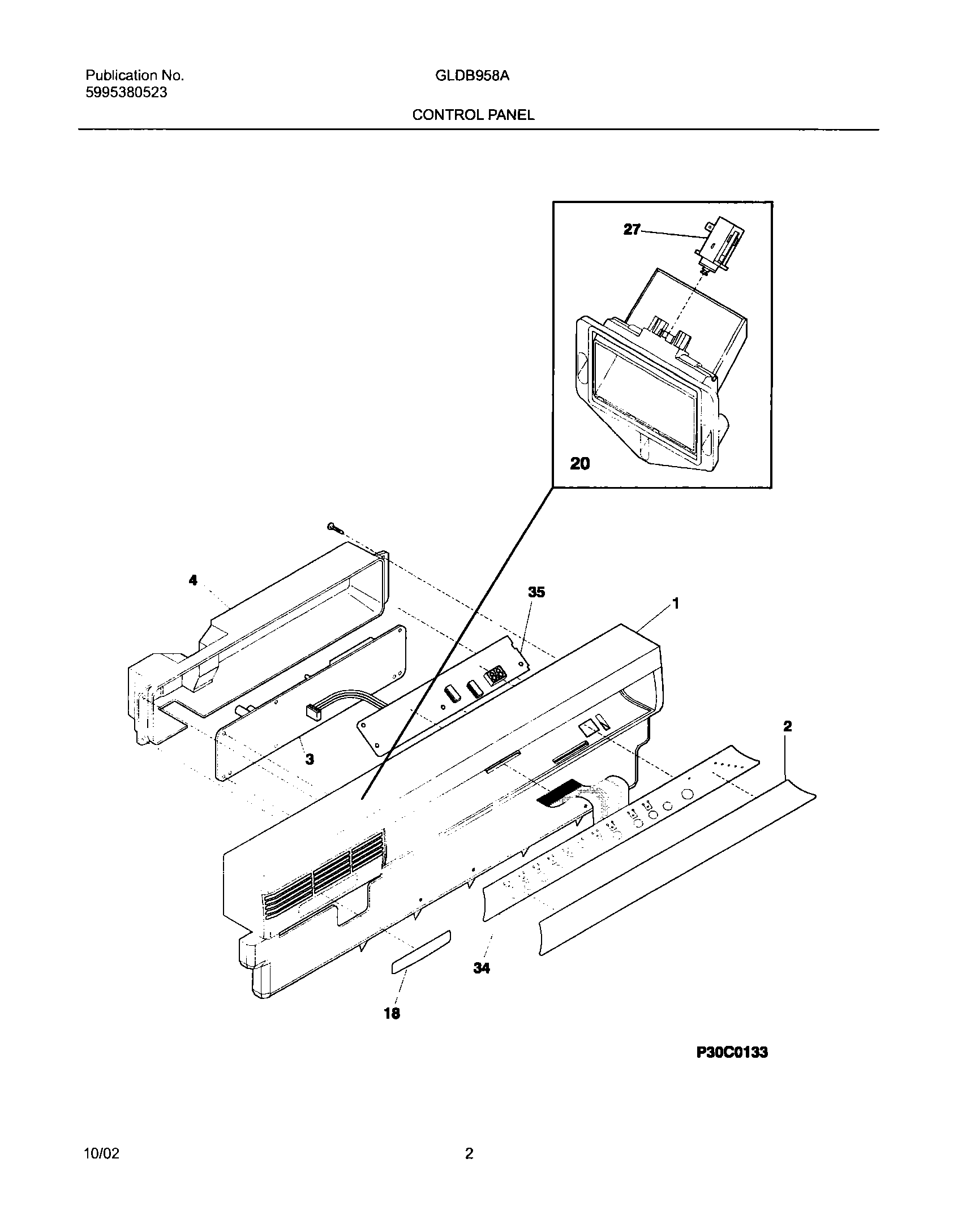 Publication No.
5995380523

GLDB958A

CONTROL PANEL

27

20

4

35

1

3

2

34

18

P30C0133

10/02

2