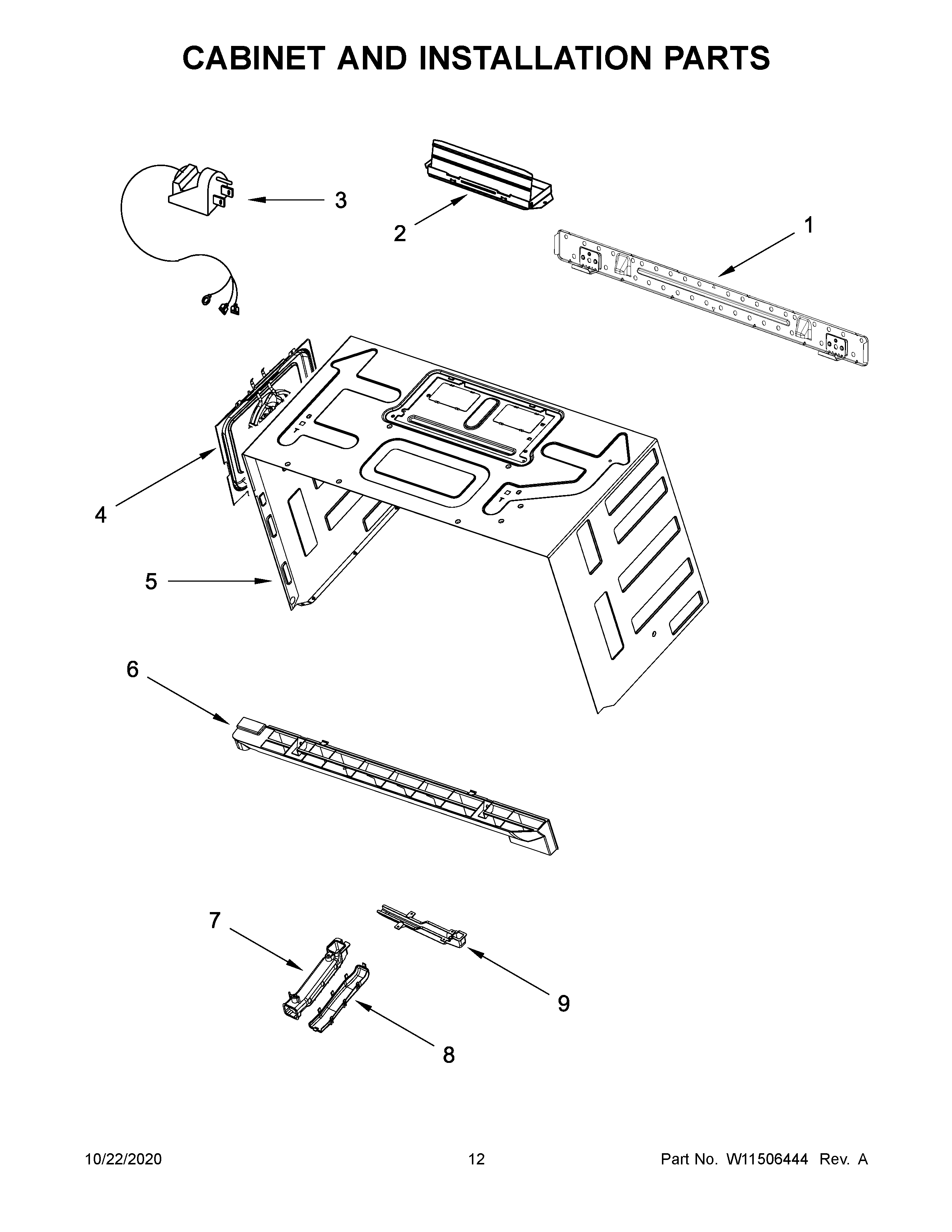 CABINET AND INSTALLATION PARTS

3

2

1

4

5

6

7

9

8

10/22/2020

12

Part No. W11506444 Rev. A