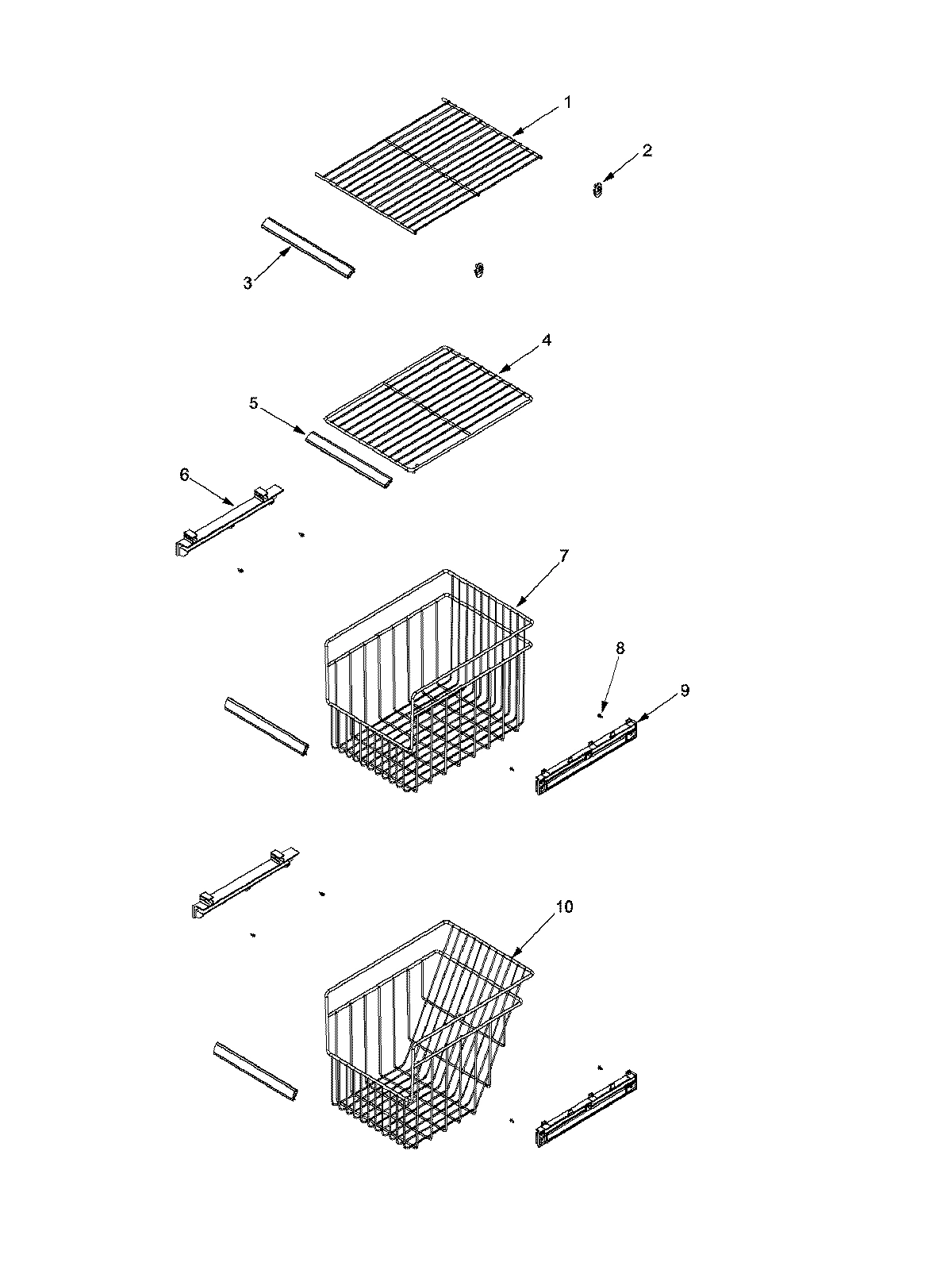 1
2
3
4
5
6
7
8
9
10