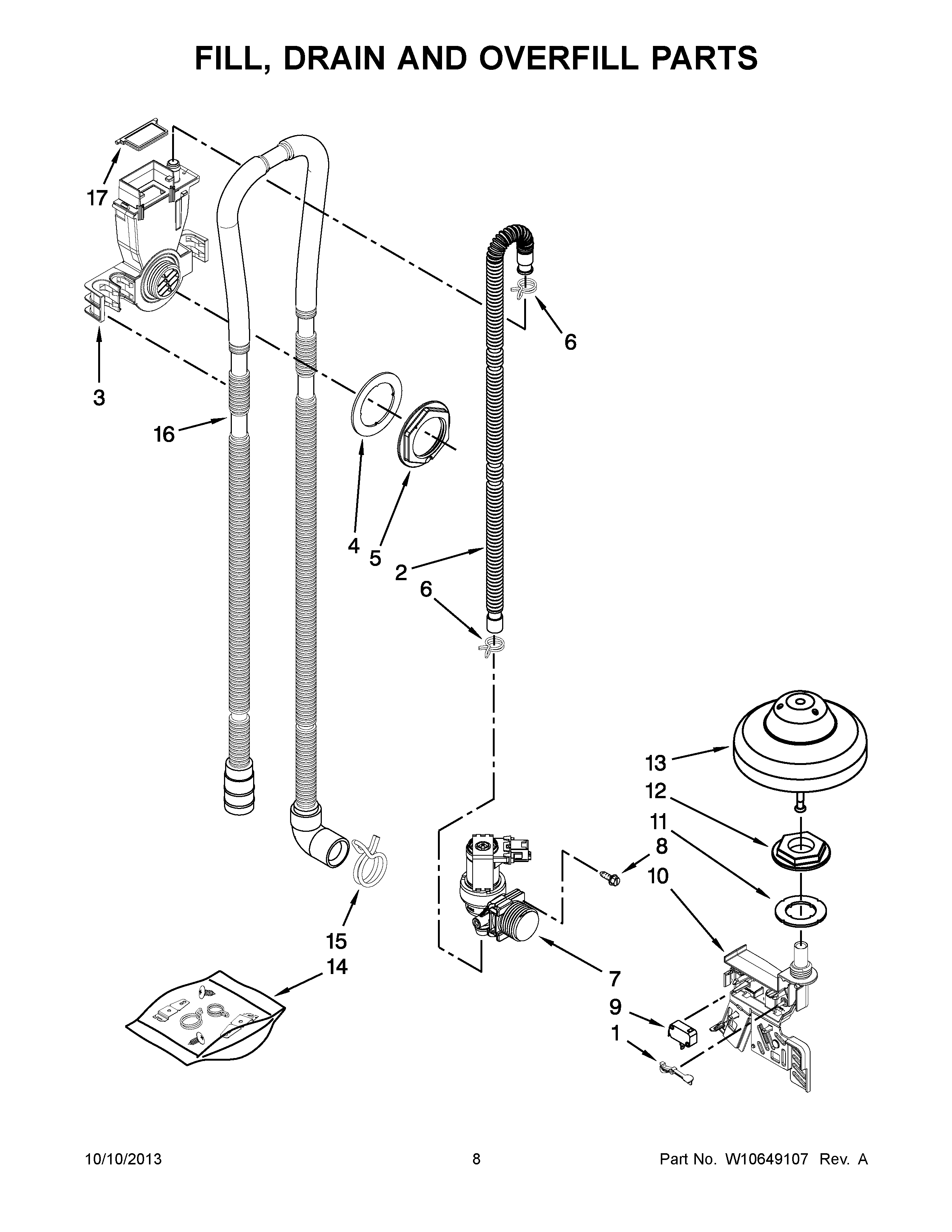 FILL, DRAIN AND OVERFILL PARTS

17

3

16

6

4

5

2

6

13

12

11

8

10

15

14

7

9

1

10/10/2013

8

Part No. W10649107 Rev. A