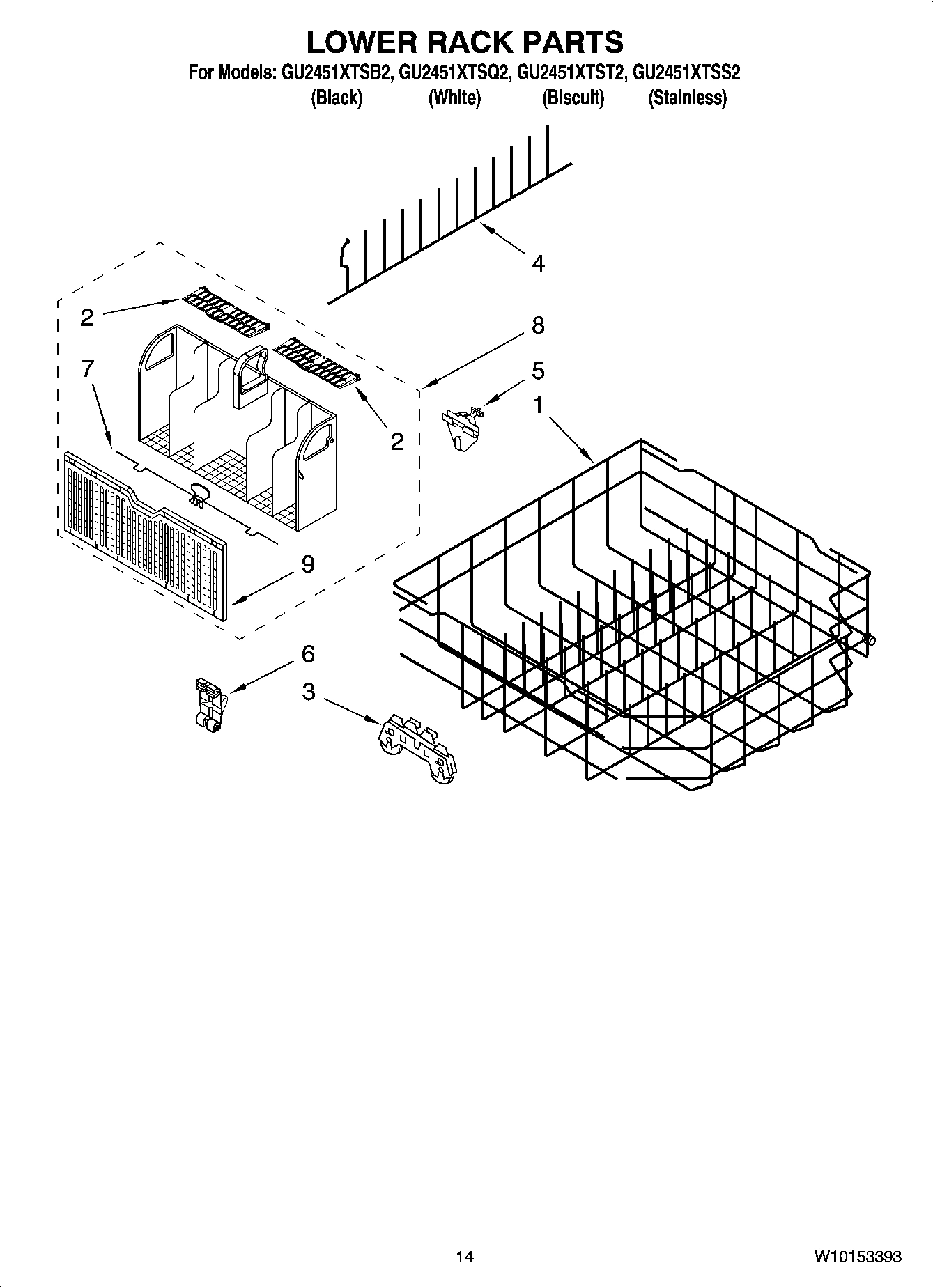 LOWER RACK PARTS

For Models: GU2451XTSB2, GU2451XTSQ2, GU2451XTST2, GU2451XTSS2
(Black) (White) (Biscuit) (Stainless)

4

2

8

7

5

1

2

9

6

3

14

W10153393