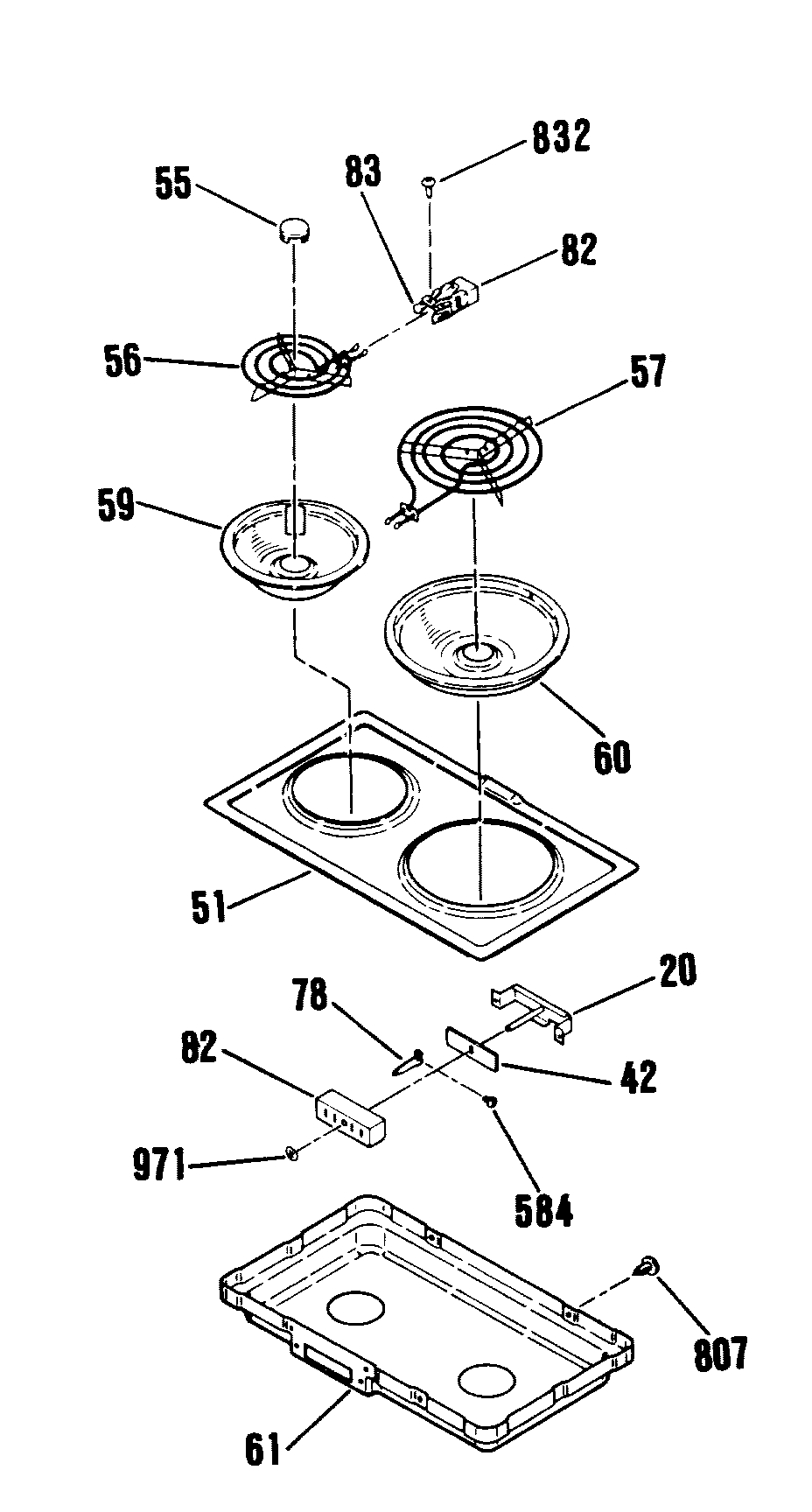 832
55
83
82
56
57
59
60
51
20
78
82
42
971
584
807
61