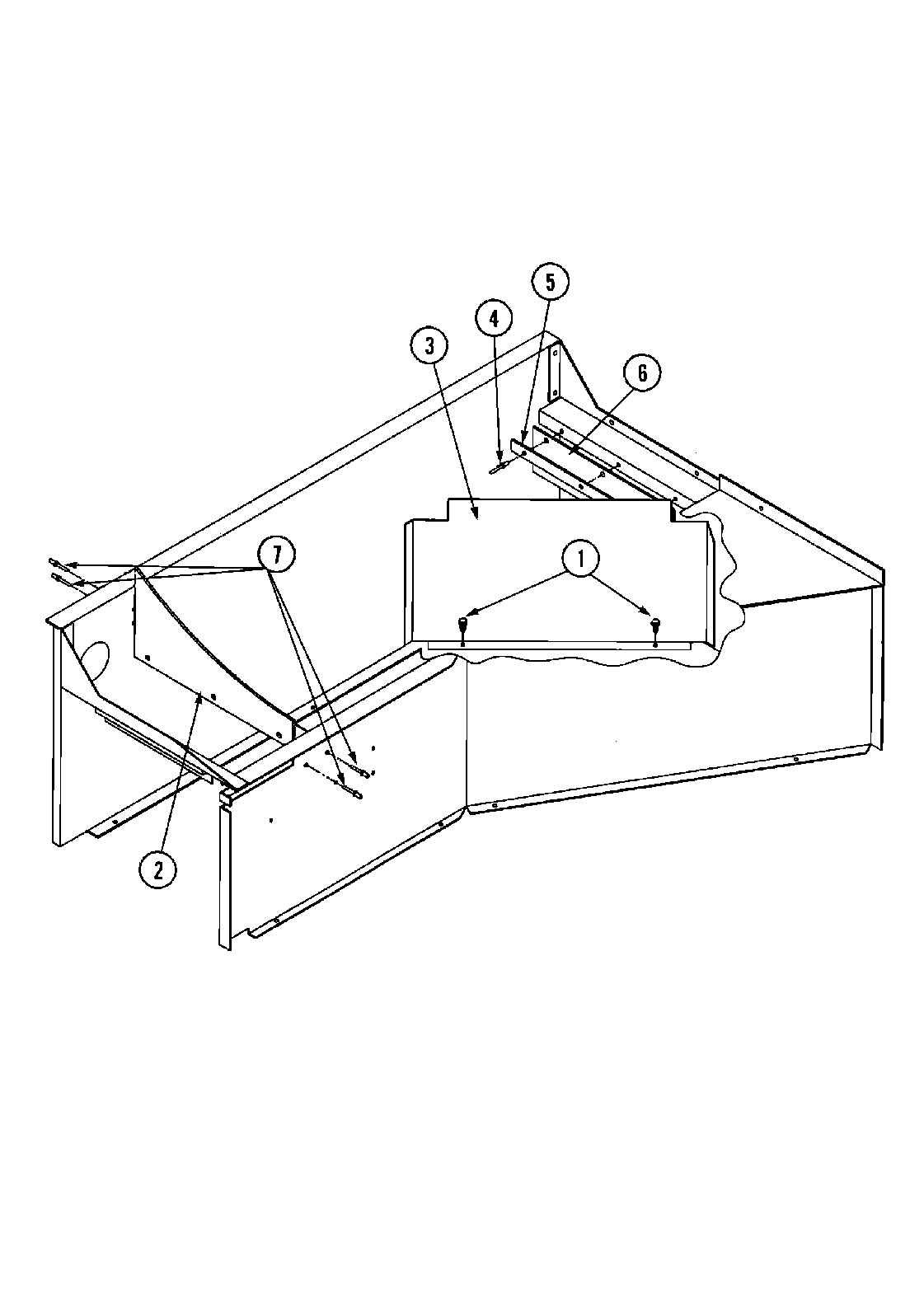 5
4
3
6
7
1
2