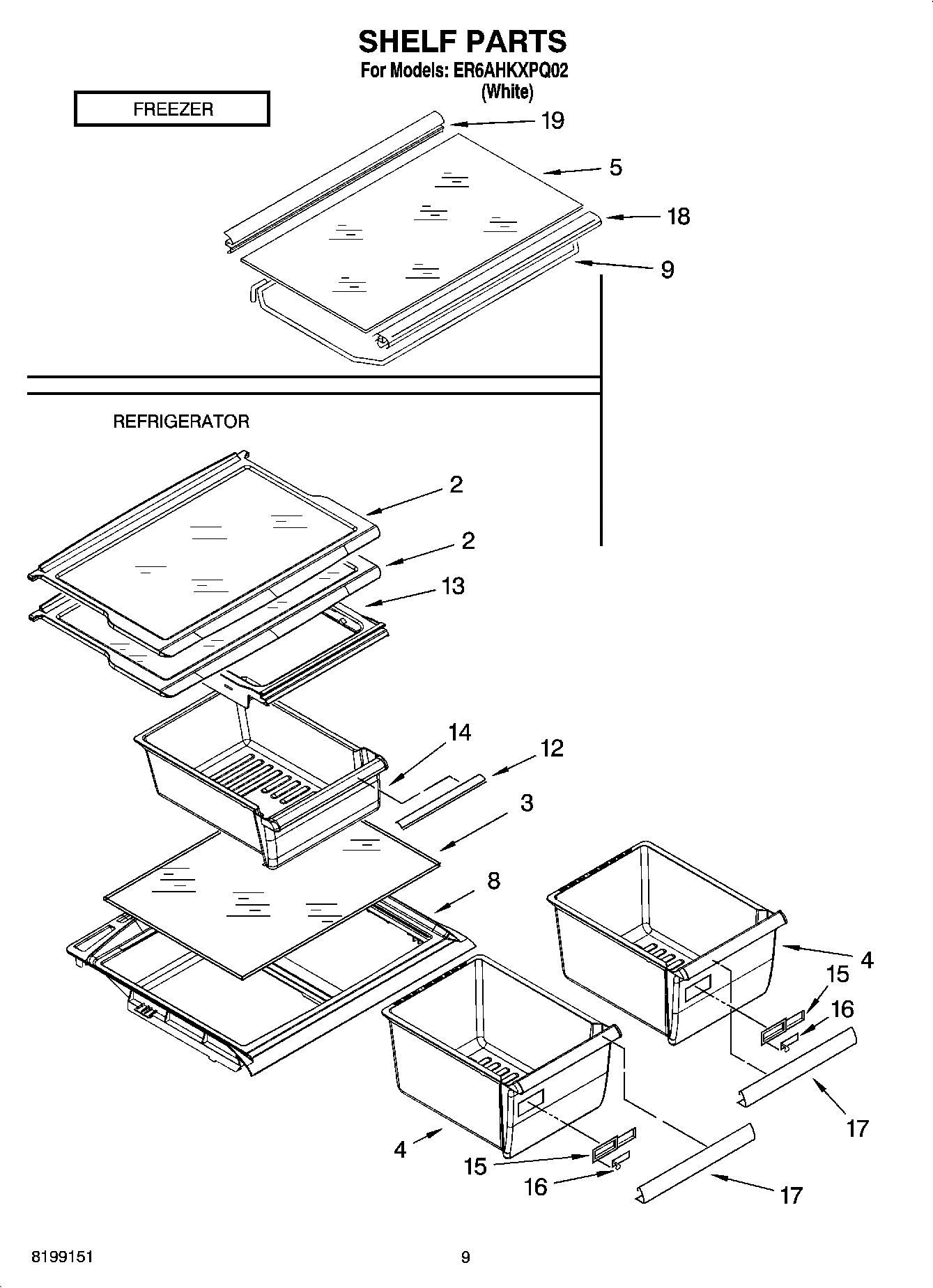 SHELF PARTS
For Models: ER6AHKXPQ02
(White)

FREEZER

19
5
18
9

REFRIGERATOR

2
2
13
14
12
3
8
4
15
16
17
4
15
16
17

8199151

9