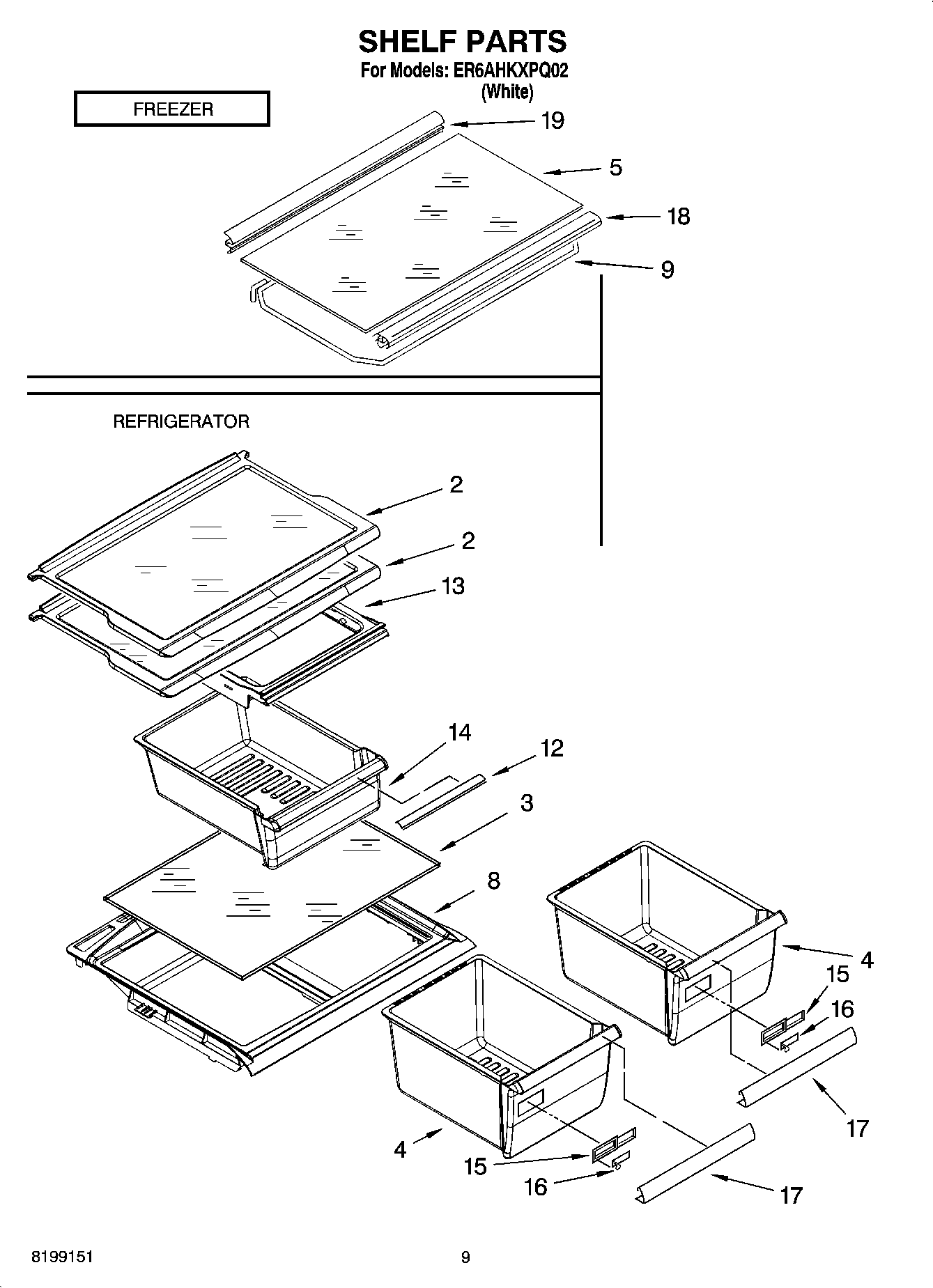 SHELF PARTS
For Models: ER6AHKXPQ02
(White)

FREEZER

19
5
18
9

REFRIGERATOR

2
2
13
14
12
3
8
4
15
16
17
4
15
16
17

8199151

9