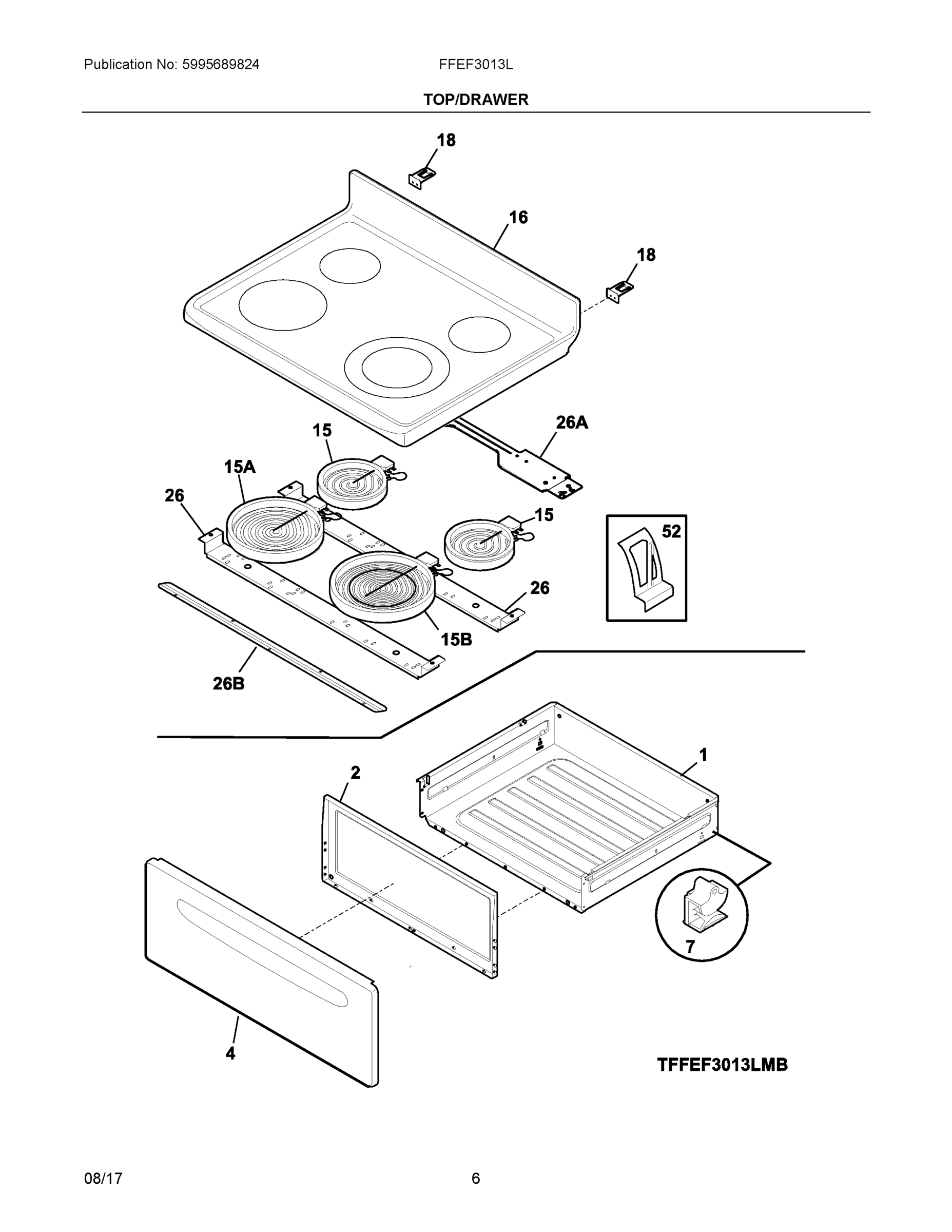 Publication No: 5995689824

FFEF3013L

TOP/DRAWER

18

16

18

26A

15

15A

26

15

52

26

15B

26B

1

2

7

4

TFFEF3013LMB

08/17

6