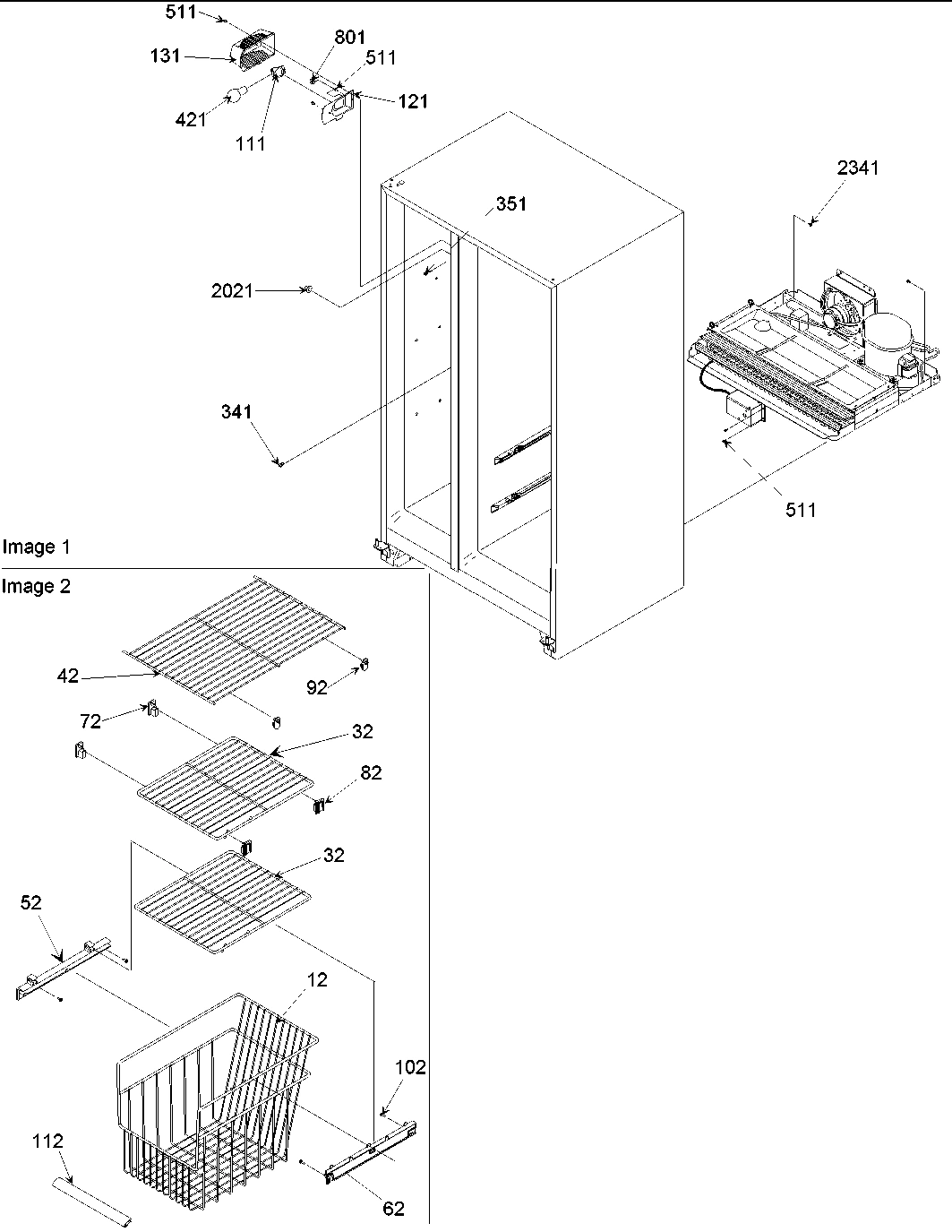 511
131
801
511
121
421
111
2341
351
2021
341
511
Image 1
Image 2
42
92
72
32
82
32
52
12
102
112
62