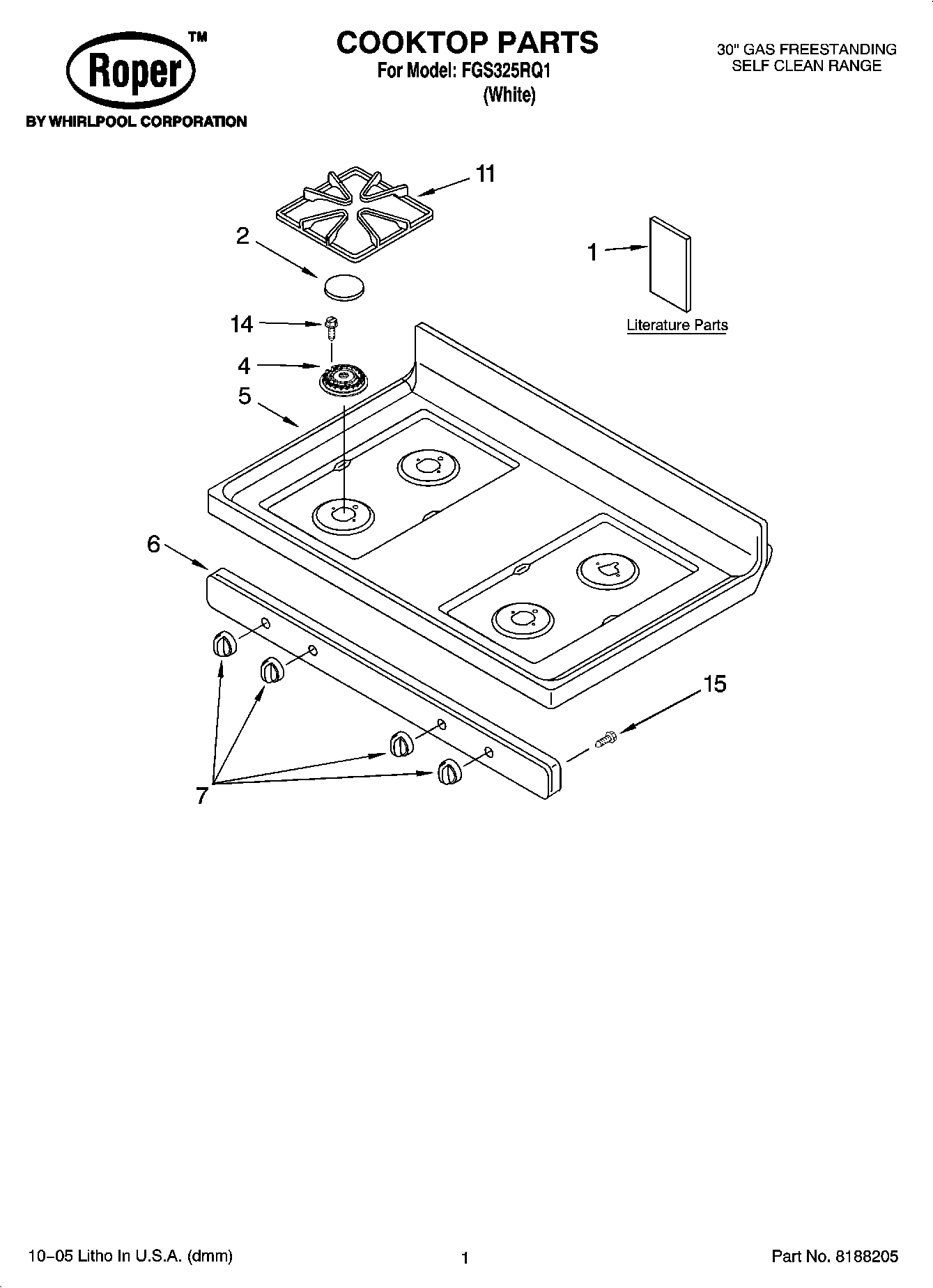 Roper™
BY WHIRLPOOL CORPORATION

COOKTOP PARTS
For Model: FGS325RQ1
(White)

30" GAS FREESTANDING
SELF CLEAN RANGE

11

2

1

Literature Parts

14

4

5

6

15

7

10–05 Litho In U.S.A. (dmm)

1

Part No. 8188205