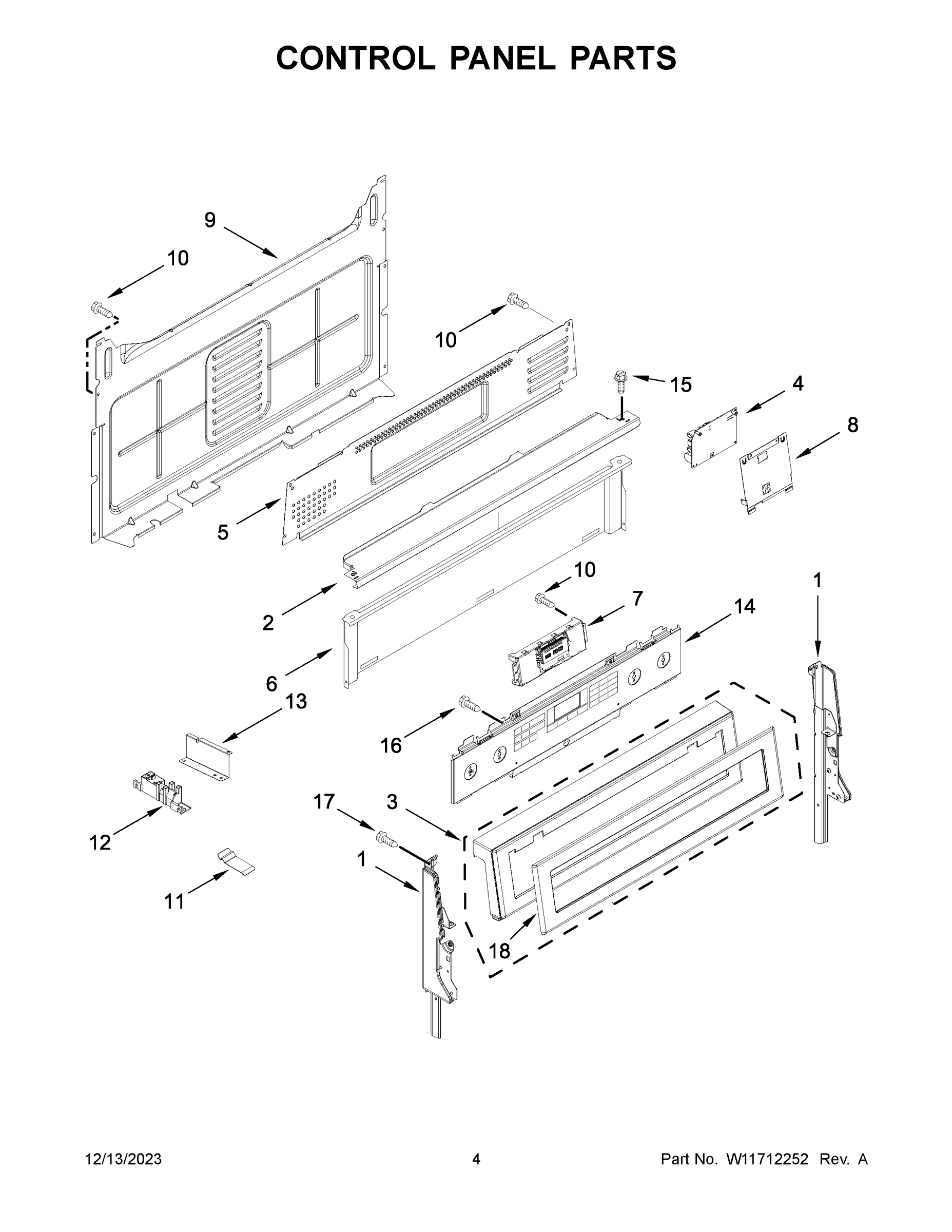 CONTROL PANEL PARTS

9
10
10
15
4
8
5
10
1
2
7
14
6
13
16
17
3
12
1
11
18

12/13/2023
4
Part No. W11712252 Rev. A