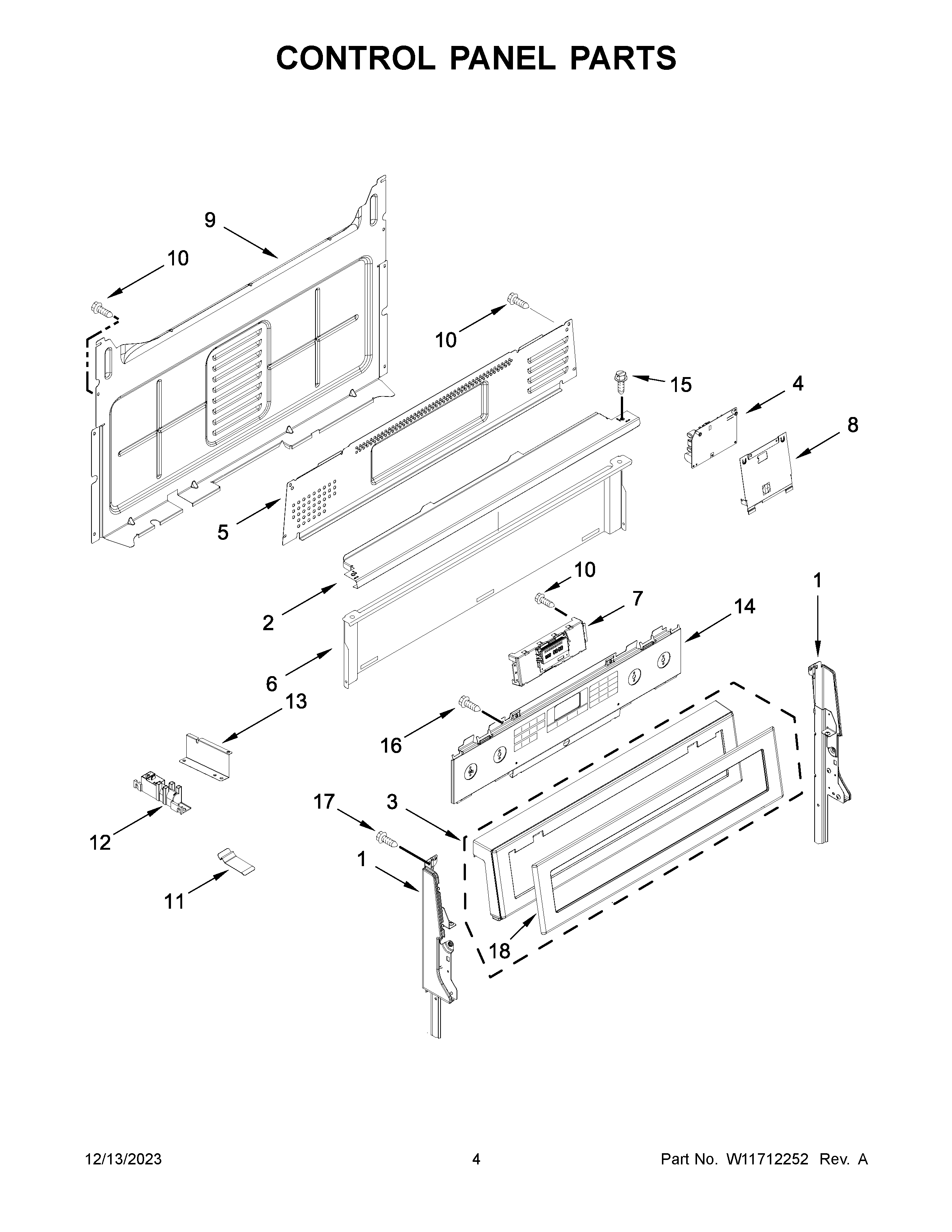 CONTROL PANEL PARTS

9
10
10
15
4
8
5
2
10
7
14
1
6
13
16
12
17
3
1
11
18

12/13/2023
4
Part No. W11712252 Rev. A