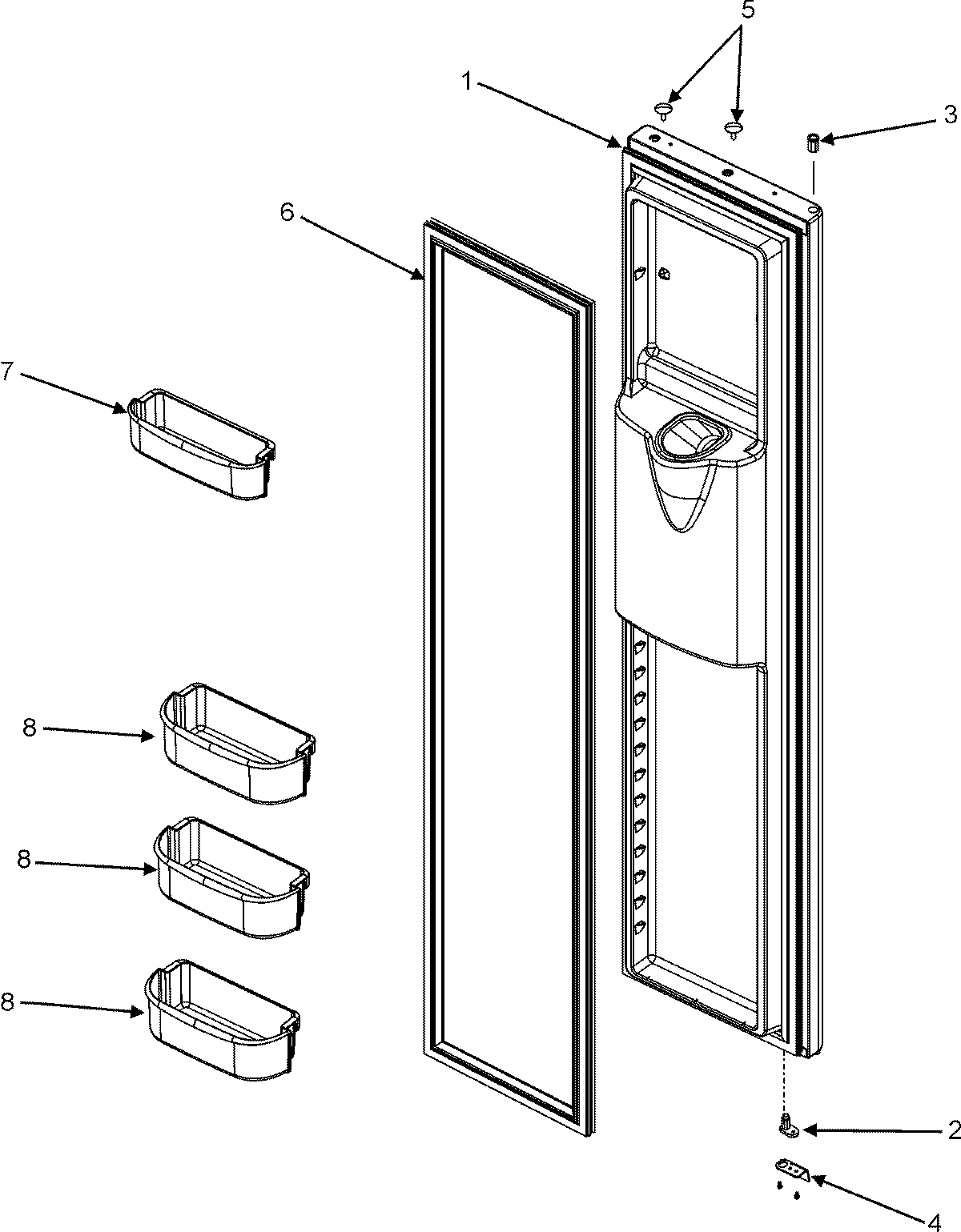 5
1
3
6
7
8
8
8
2
4