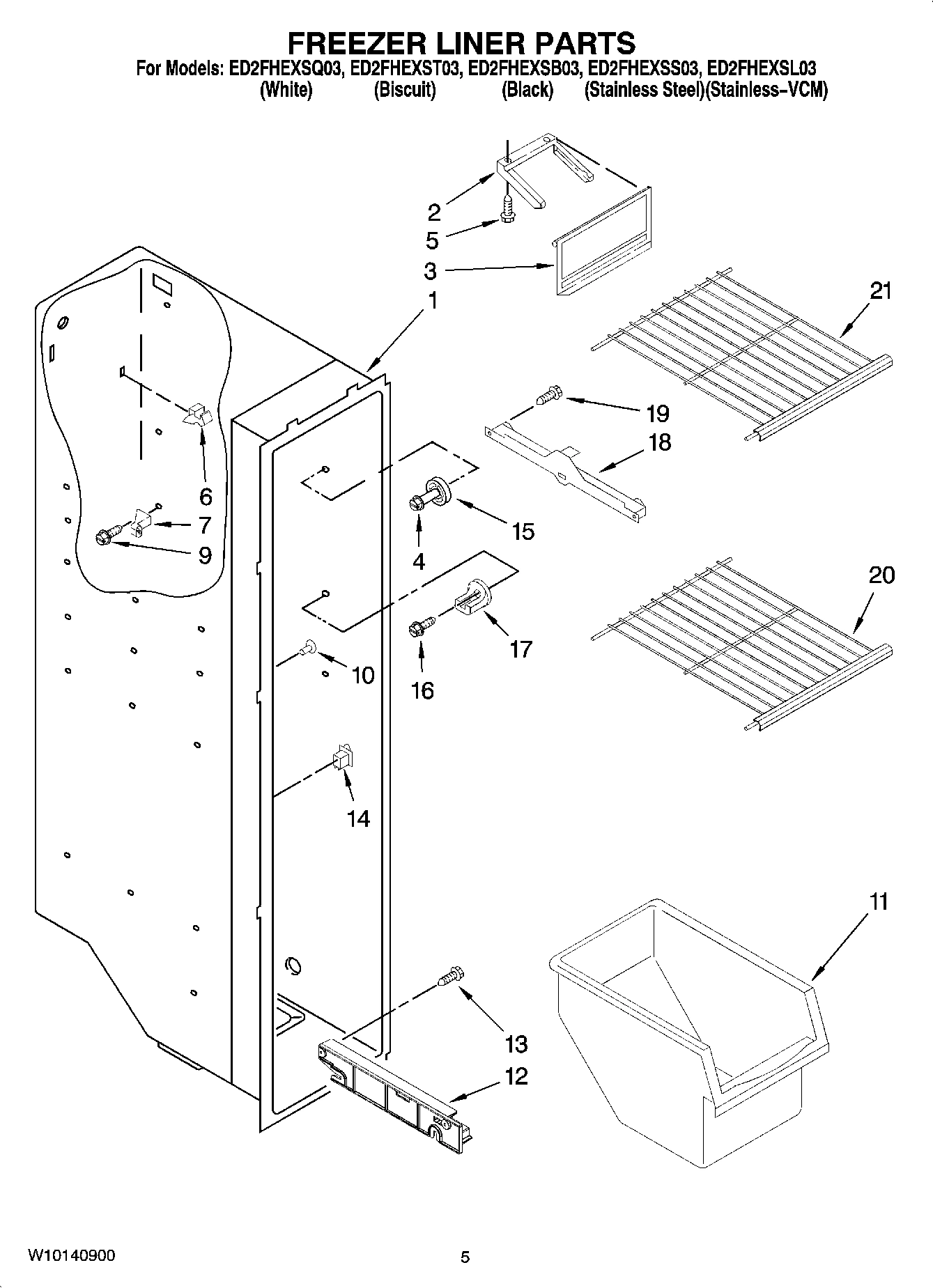 FREEZER LINER PARTS

For Models: ED2FHEXSQ03, ED2FHEXST03, ED2FHEXSB03, ED2FHEXSS03, ED2FHEXSL03
(White) (Biscuit) (Black) (Stainless Steel)(Stainless–VCM)

2
5
3
1
21
19
18
6
7
9
15
4
20
17
10
16
14
11
13
12

W10140900

5