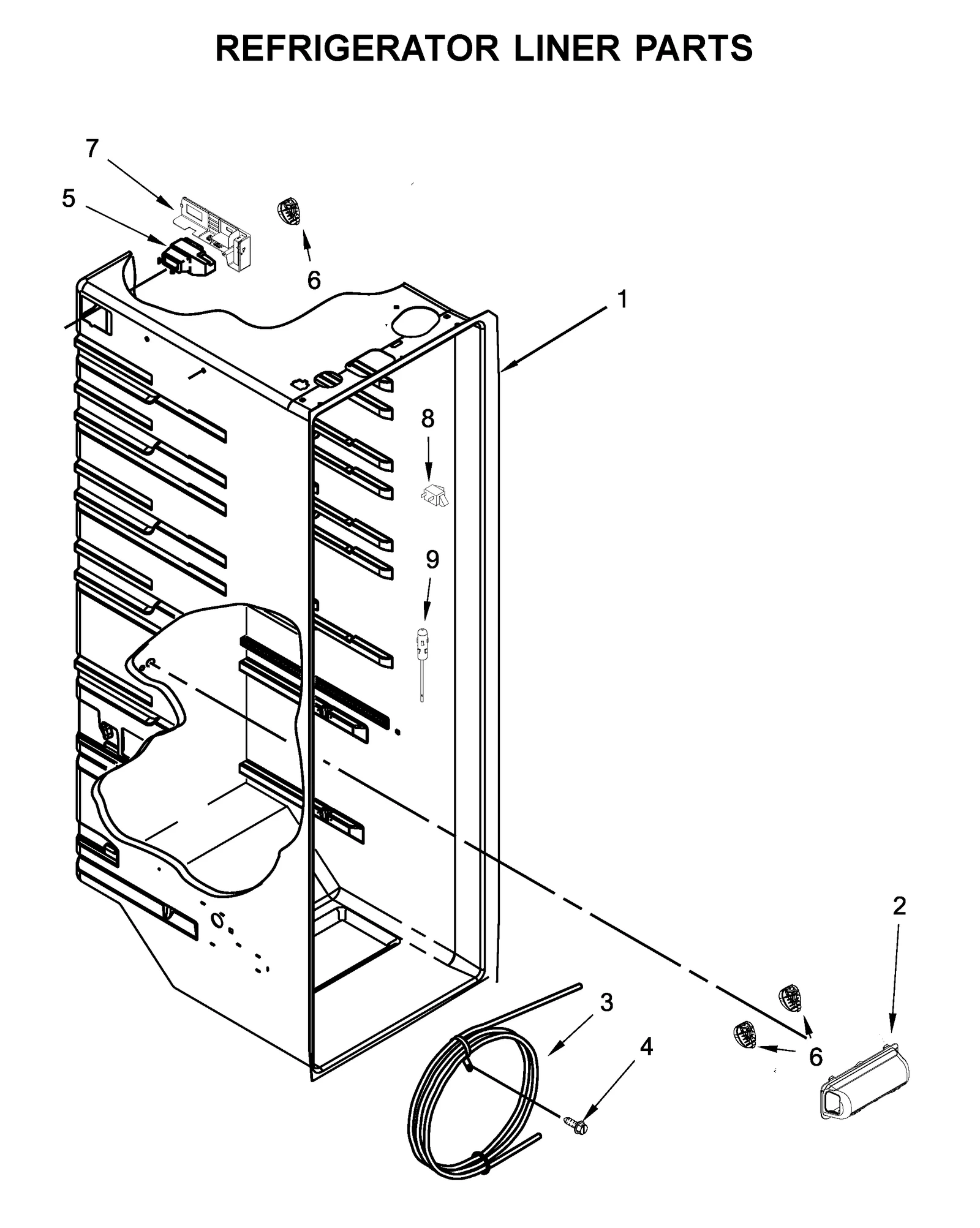 REFRIGERATOR LINER PARTS

7

5

6

1

8

9

2

3

4

6