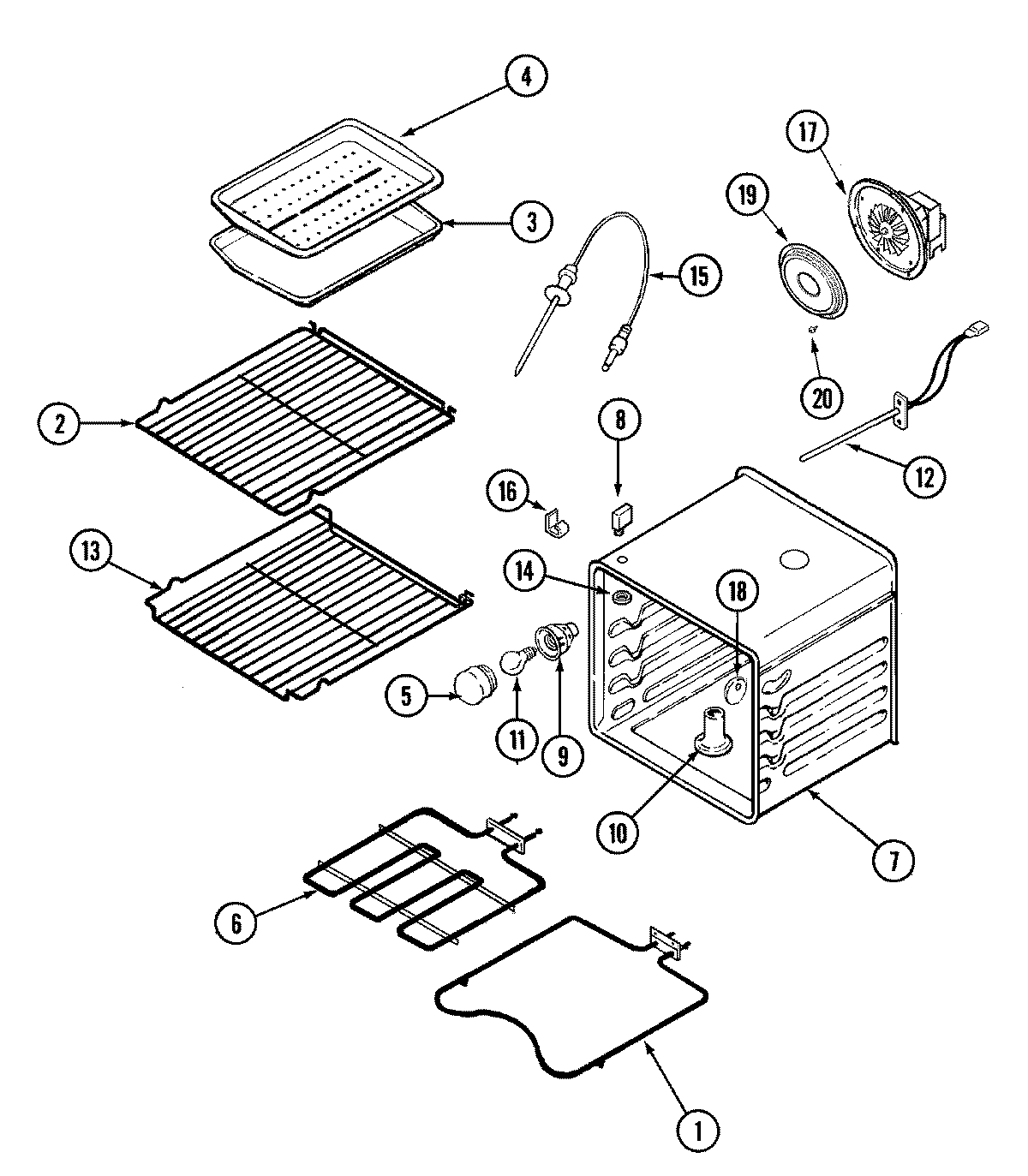 4
17
3
19
15
20
2
8
12
16
13
14
18
5
11
9
10
7
6
1