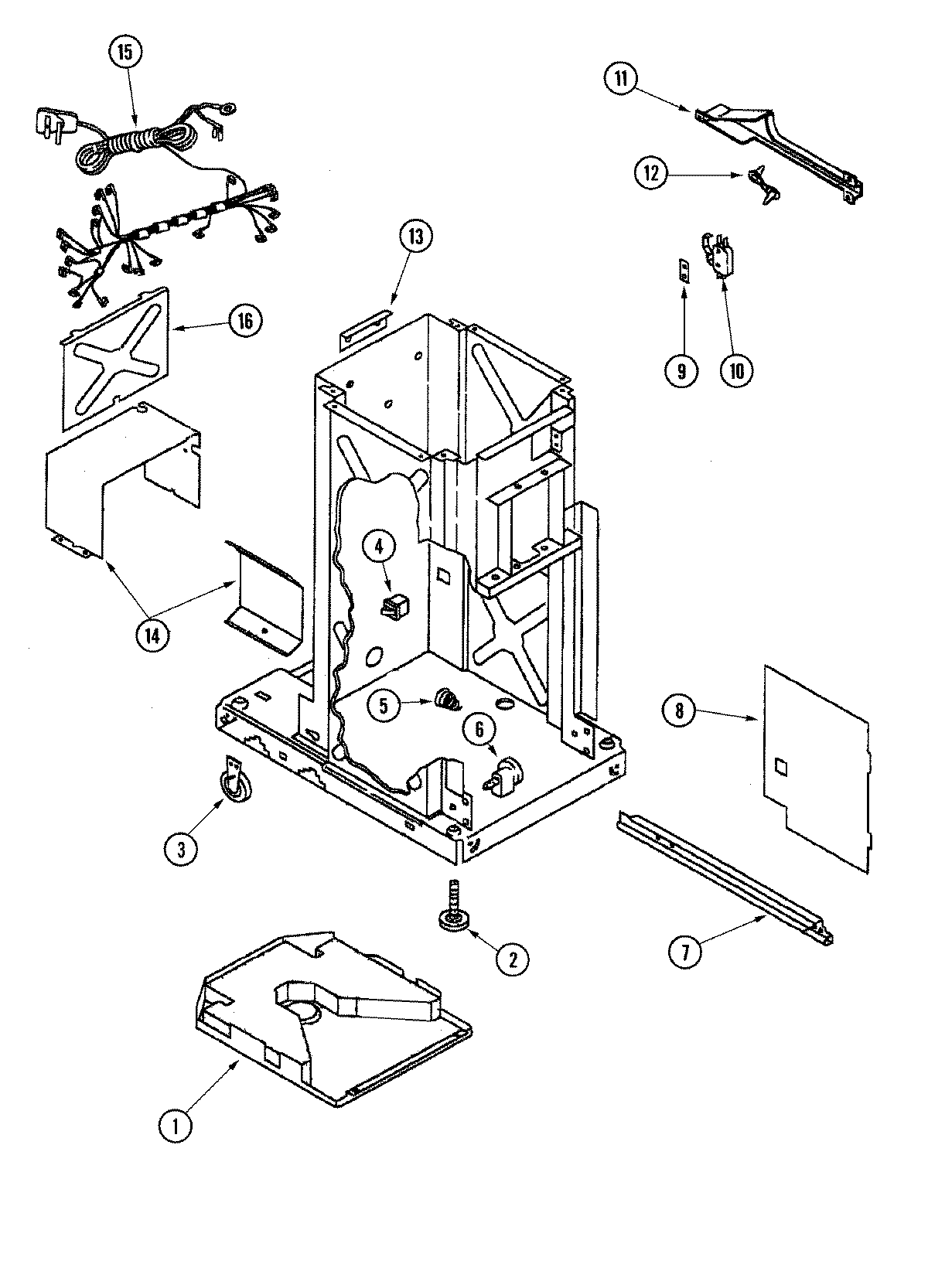 15
11
12
13
16
9
10
4
14
5
6
8
3
2
7
1