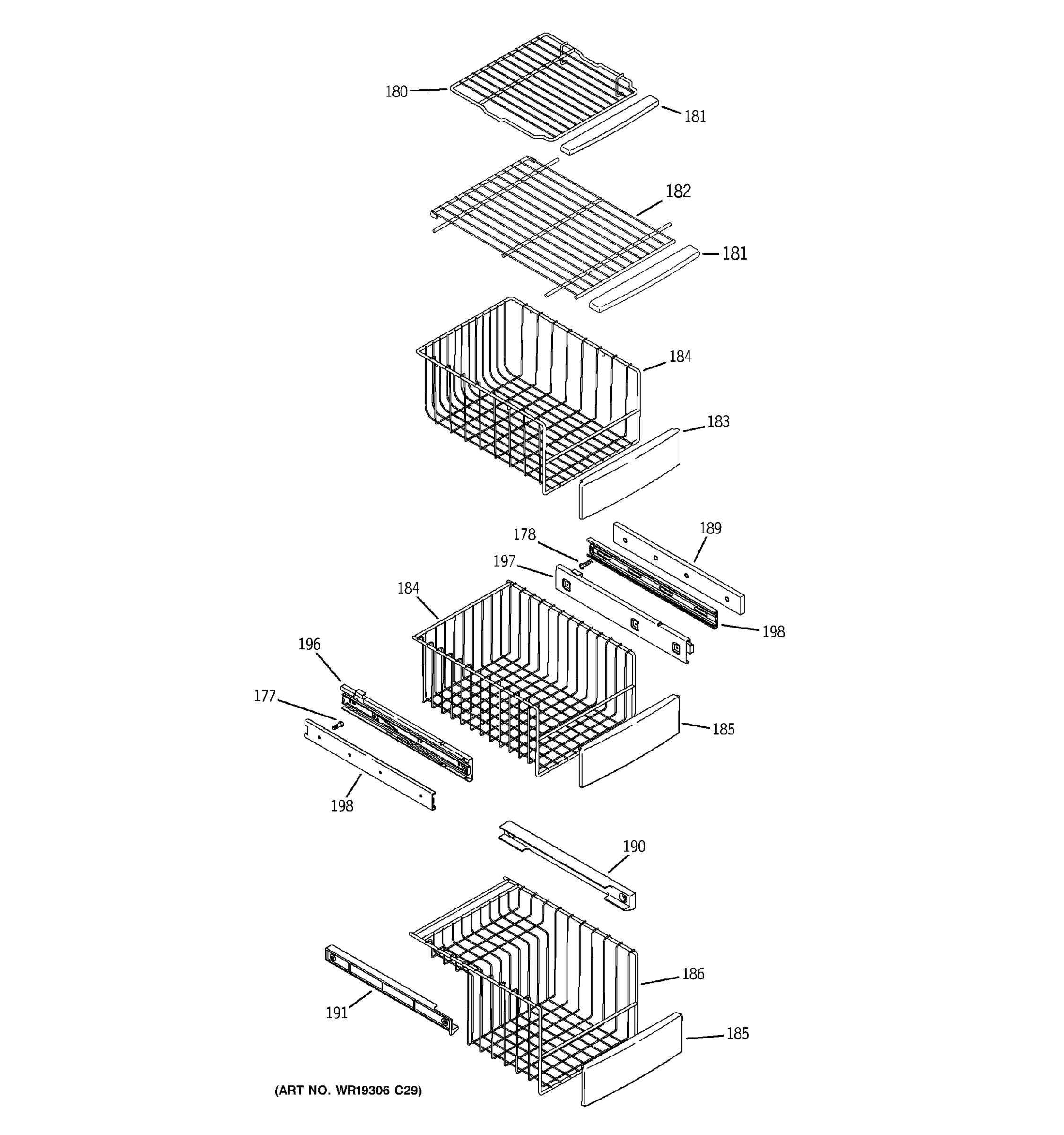 180
181
182
181
184
183
178
189
197
184
198
196
177
185
198
190
186
191
185
(ART NO. WR19306 C29)