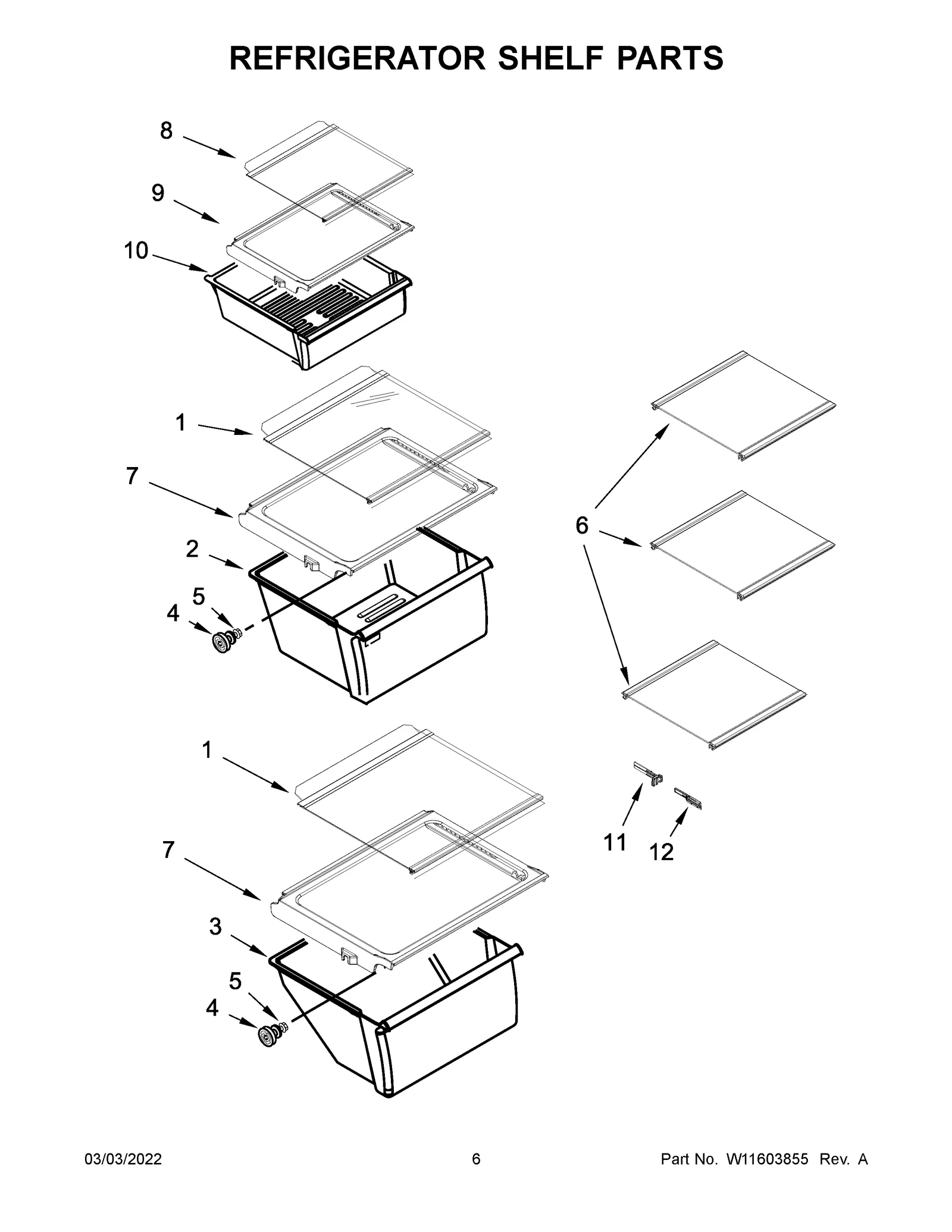 REFRIGERATOR SHELF PARTS

8
9
10
1
7
2
5
4
6
1
7
3
5
4
11
12

03/03/2022
6
Part No. W11603855 Rev. A