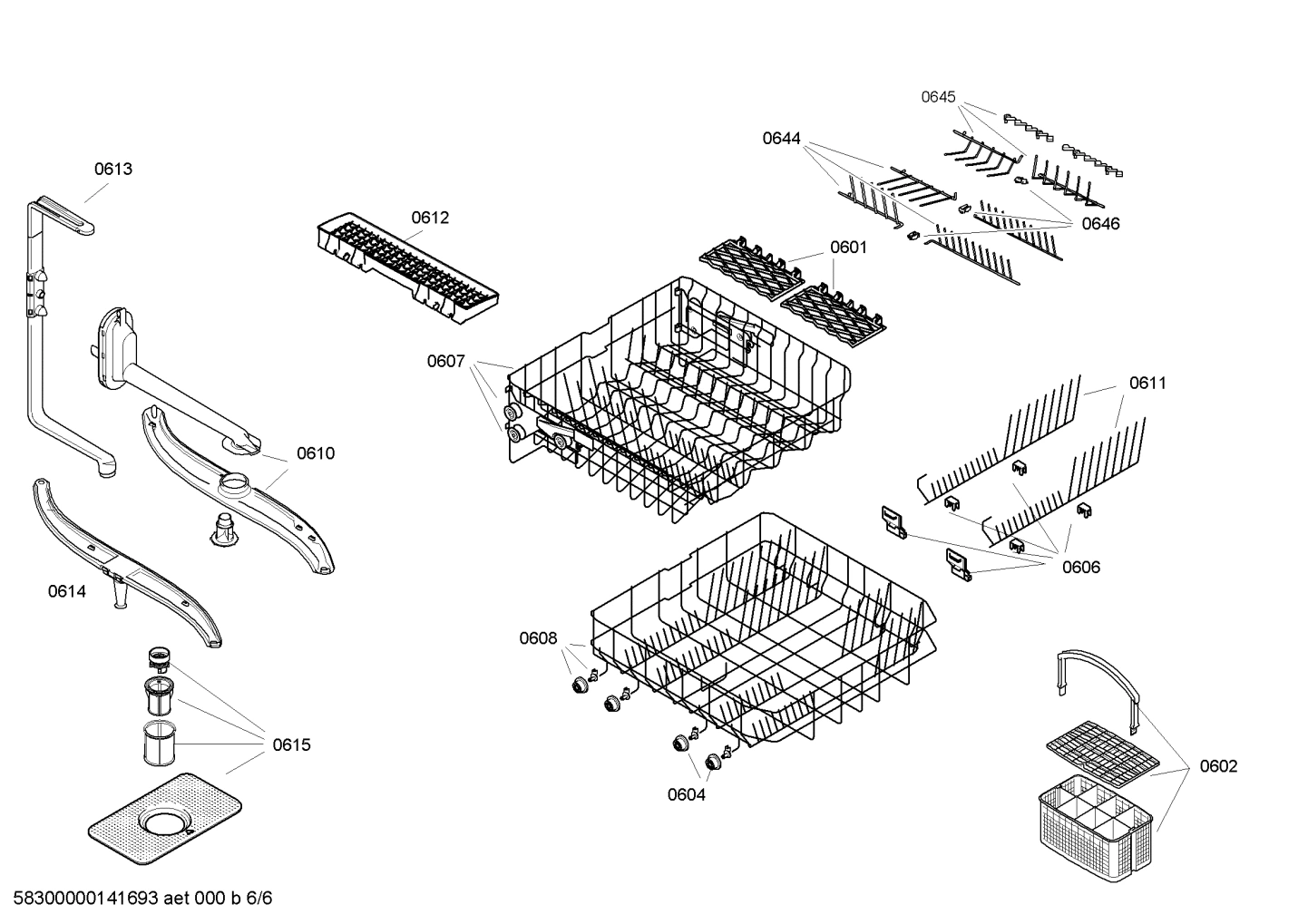 0645
0644
0613
0612
0646
0601
0607
0611
0610
0606
0614
0608
0615
0604
0602
58300000141693 aet 000 b 6/6