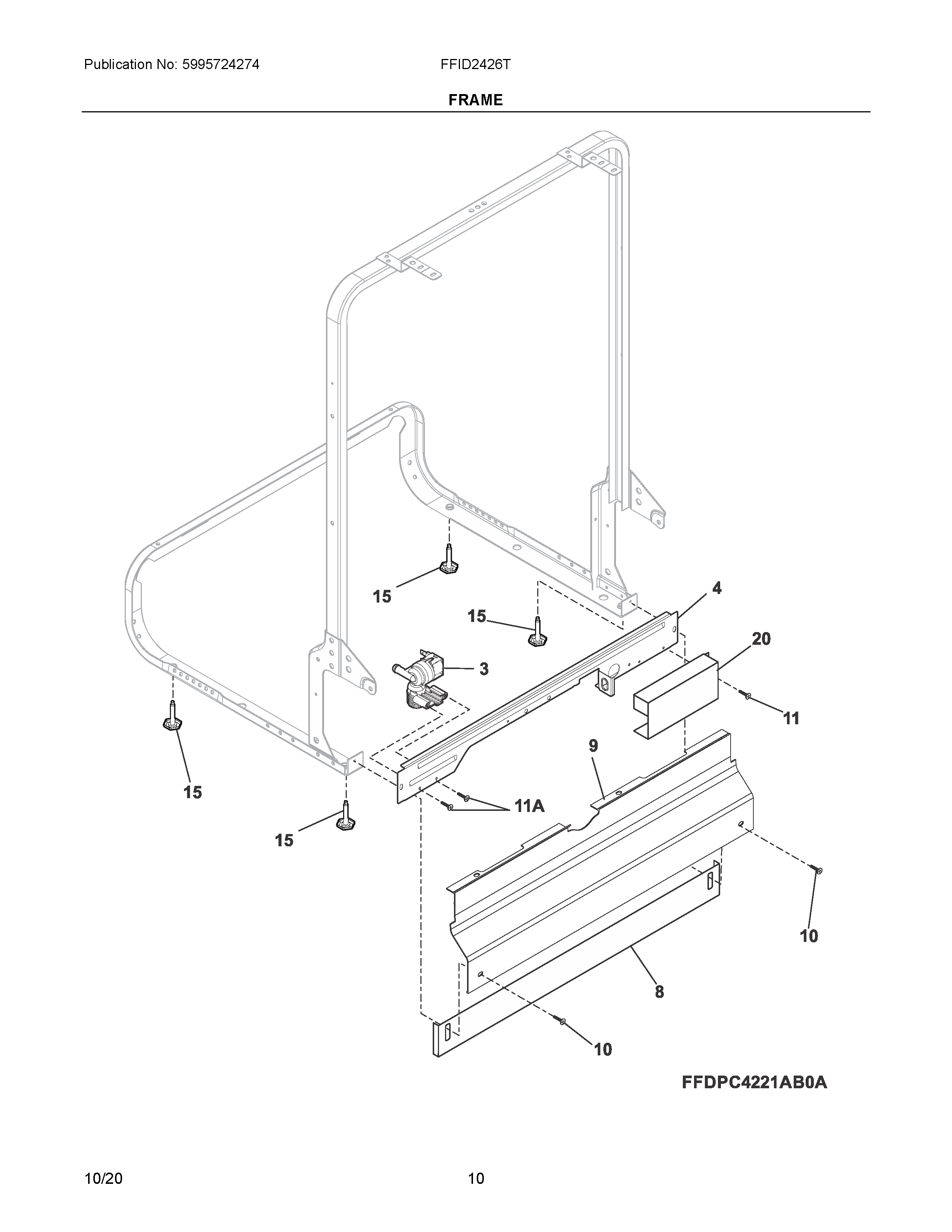 Publication No: 5995724274

FFID2426T

FRAME

15

4

15

20

3

11

9

15

11A

15

10

8

10

FFDPC4221AB0A

10/20

10