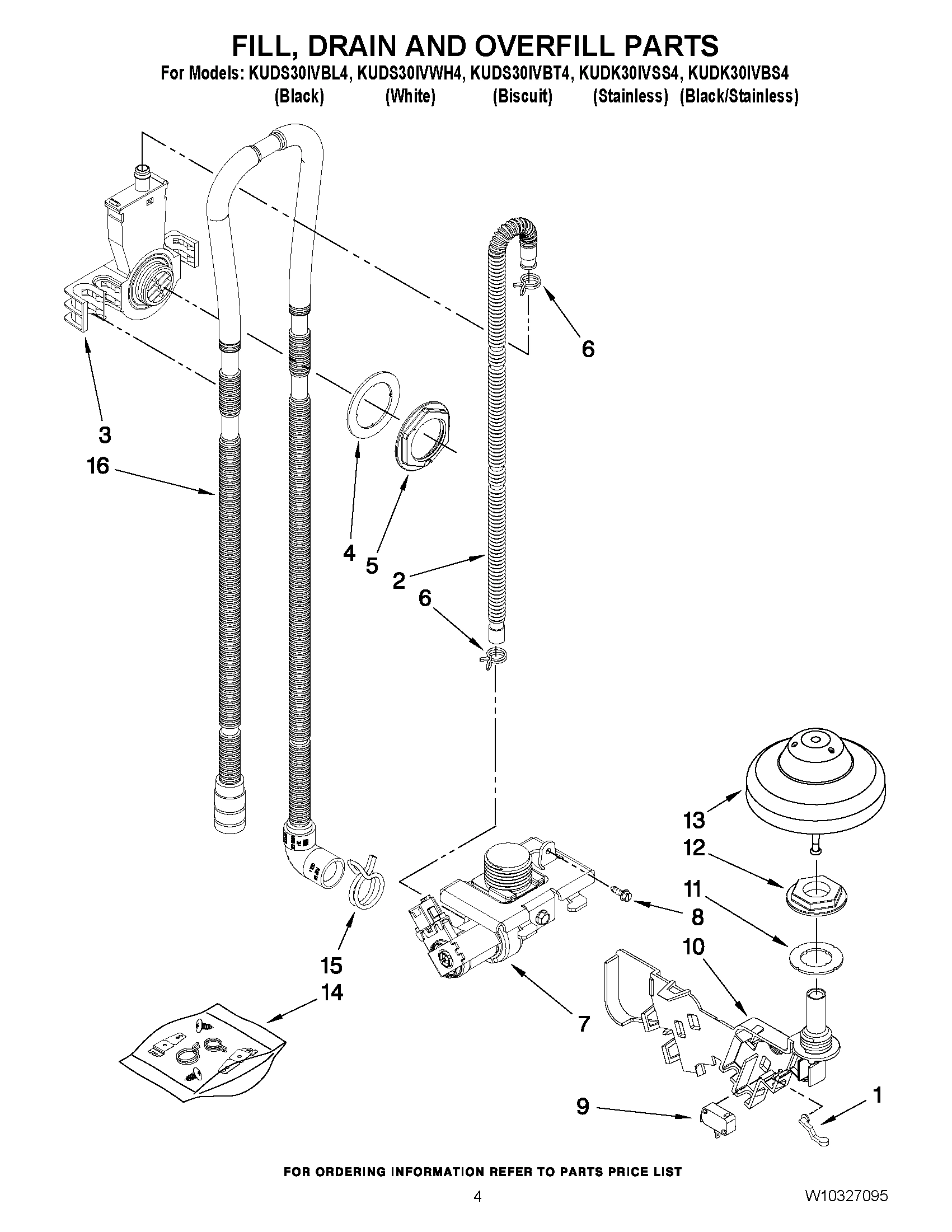 FILL, DRAIN AND OVERFILL PARTS

For Models: KUDS30IVBL4, KUDS30IVWH4, KUDS30IVBT4, KUDK30IVSS4, KUDK30IVBS4
(Black) (White) (Biscuit) (Stainless) (Black/Stainless)

6

3

16

4

5

2

6

13

12

11

8

10

15

14

7

9

1

FOR ORDERING INFORMATION REFER TO PARTS PRICE LIST

4

W10327095