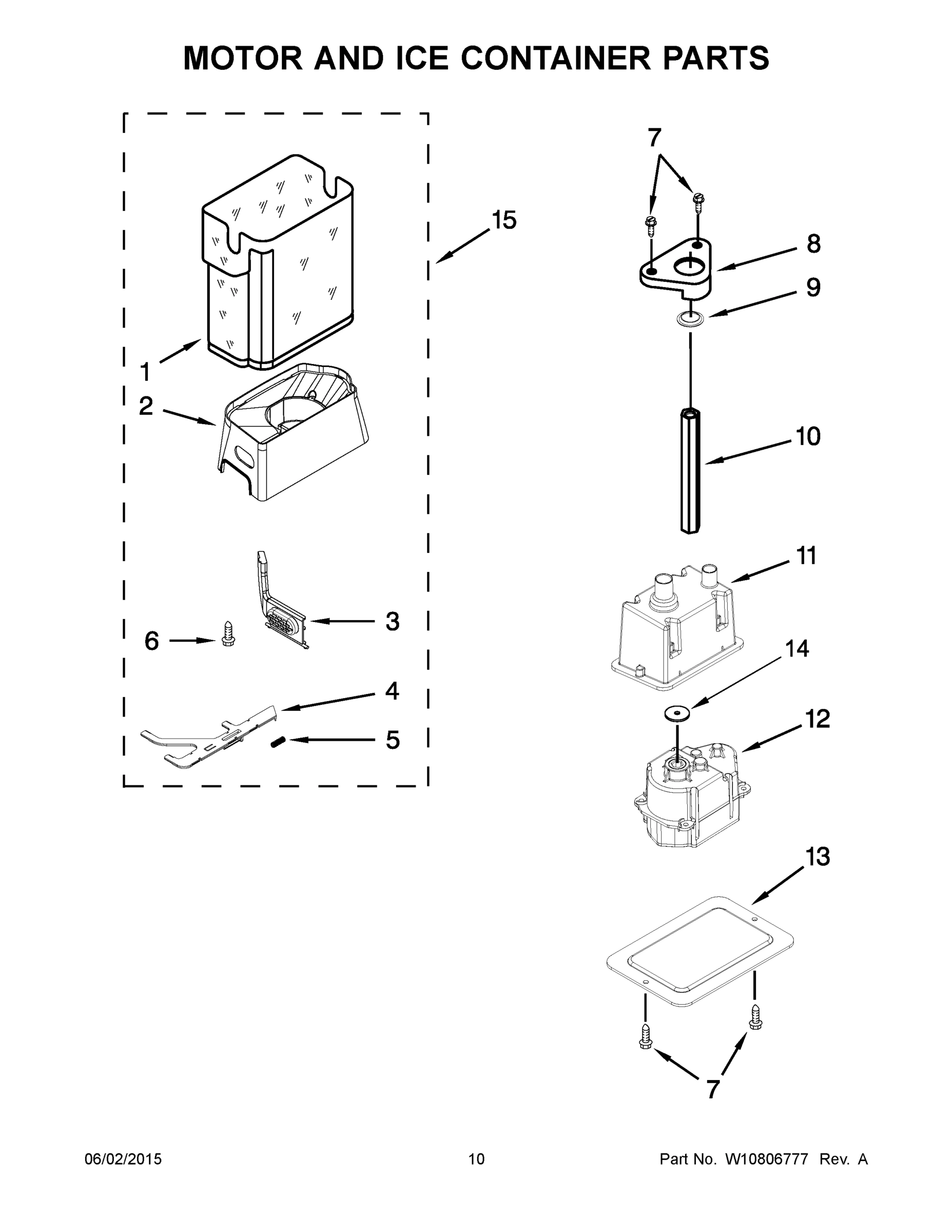 MOTOR AND ICE CONTAINER PARTS

15

1

2

3

6

4

5

7

8

9

10

11

14

12

13

7

06/02/2015 10 Part No. W10806777 Rev. A