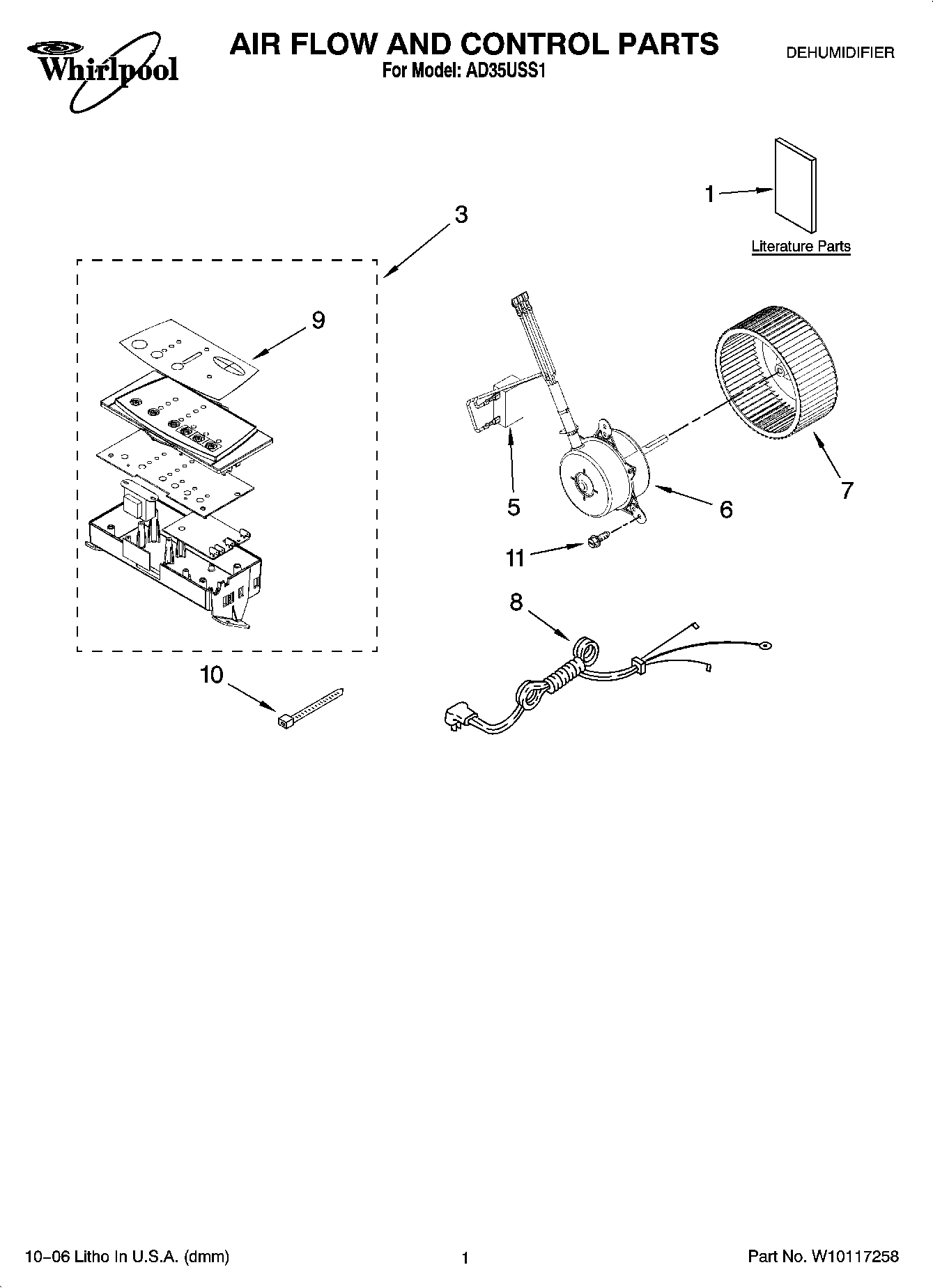 Whirlpool

AIR FLOW AND CONTROL PARTS
For Model: AD35USS1

DEHUMIDIFIER

1

Literature Parts

3

9

5

6

7

11

8

10

10−06 Litho In U.S.A. (dmm)

1

Part No. W10117258