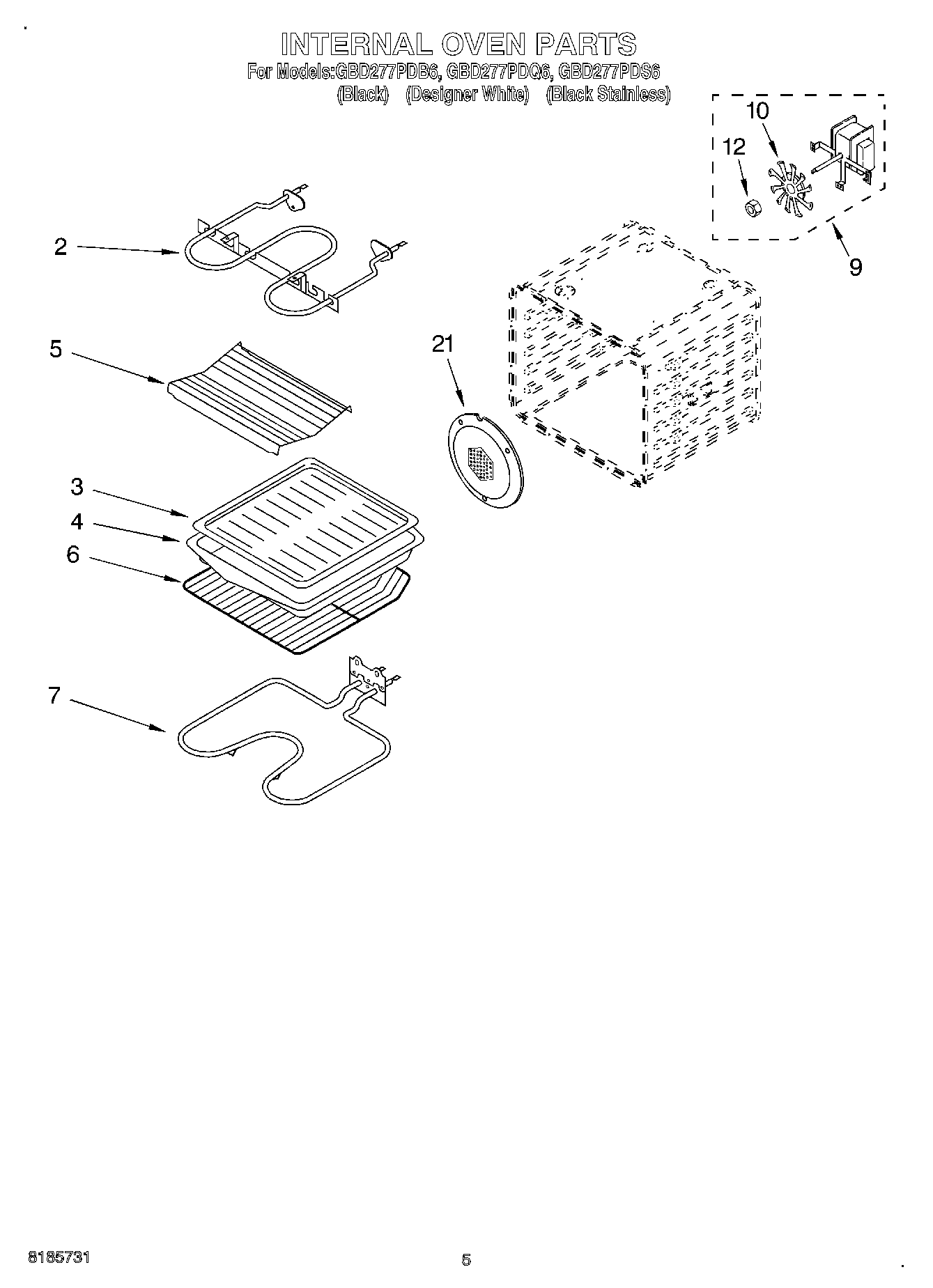 INTERNAL OVEN PARTS
For Models:GBD277PDB6, GBD277PDQ6, GBD277PDS6
(Black) (Designer White) (Black Stainless)

10
12
9
2
5
21
3
4
6
7

8185731

5