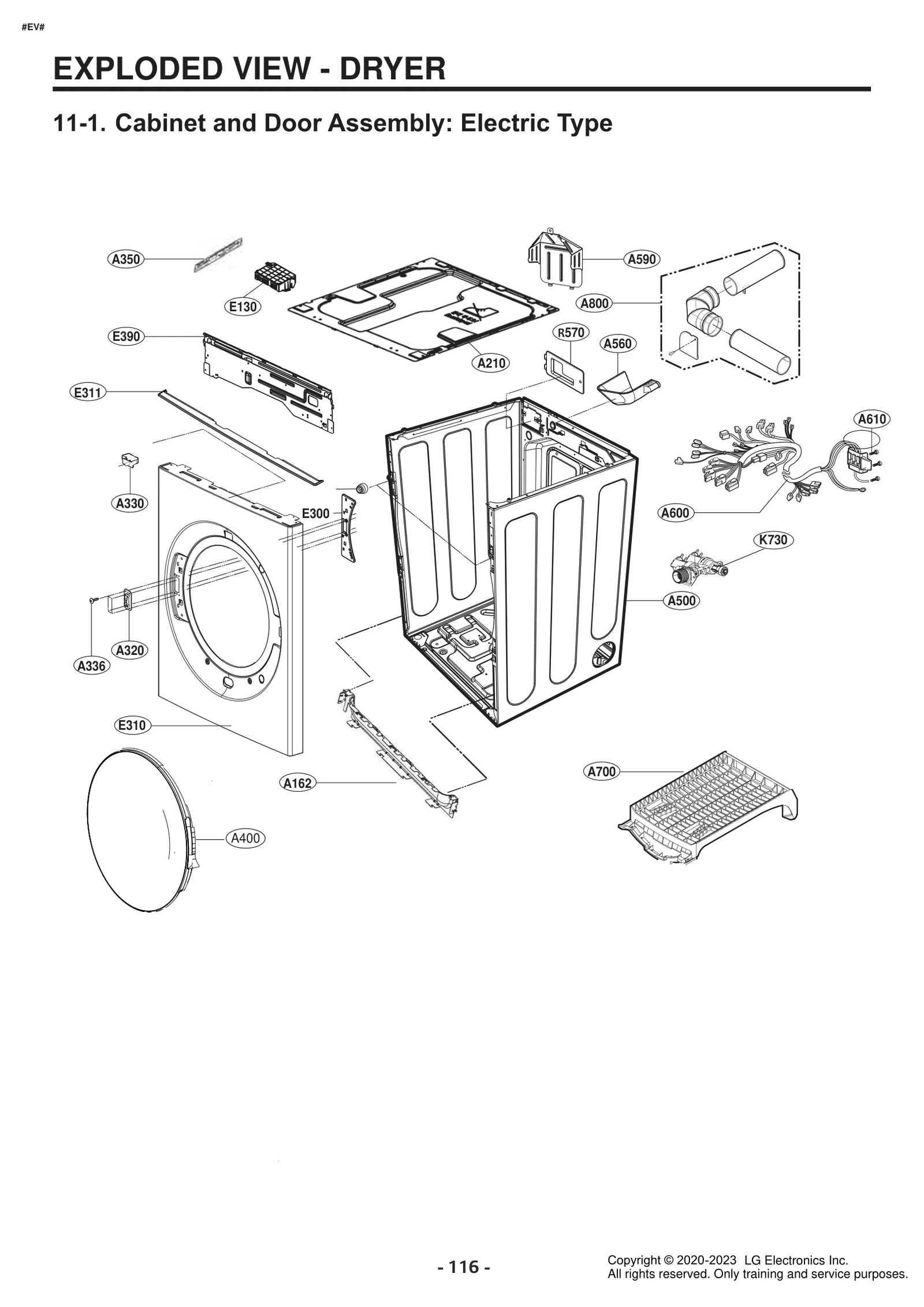 #EV#

EXPLODED VIEW - DRYER

11-1. Cabinet and Door Assembly: Electric Type

A350
A590
E130
A800
E390
R570
A560
A210
E311
A610
A330
E300
A600
K730
A500
A320
A336
E310
A162
A700
A400

- 116 -

Copyright © 2020-2023 LG Electronics Inc.
All rights reserved. Only training and service purposes.