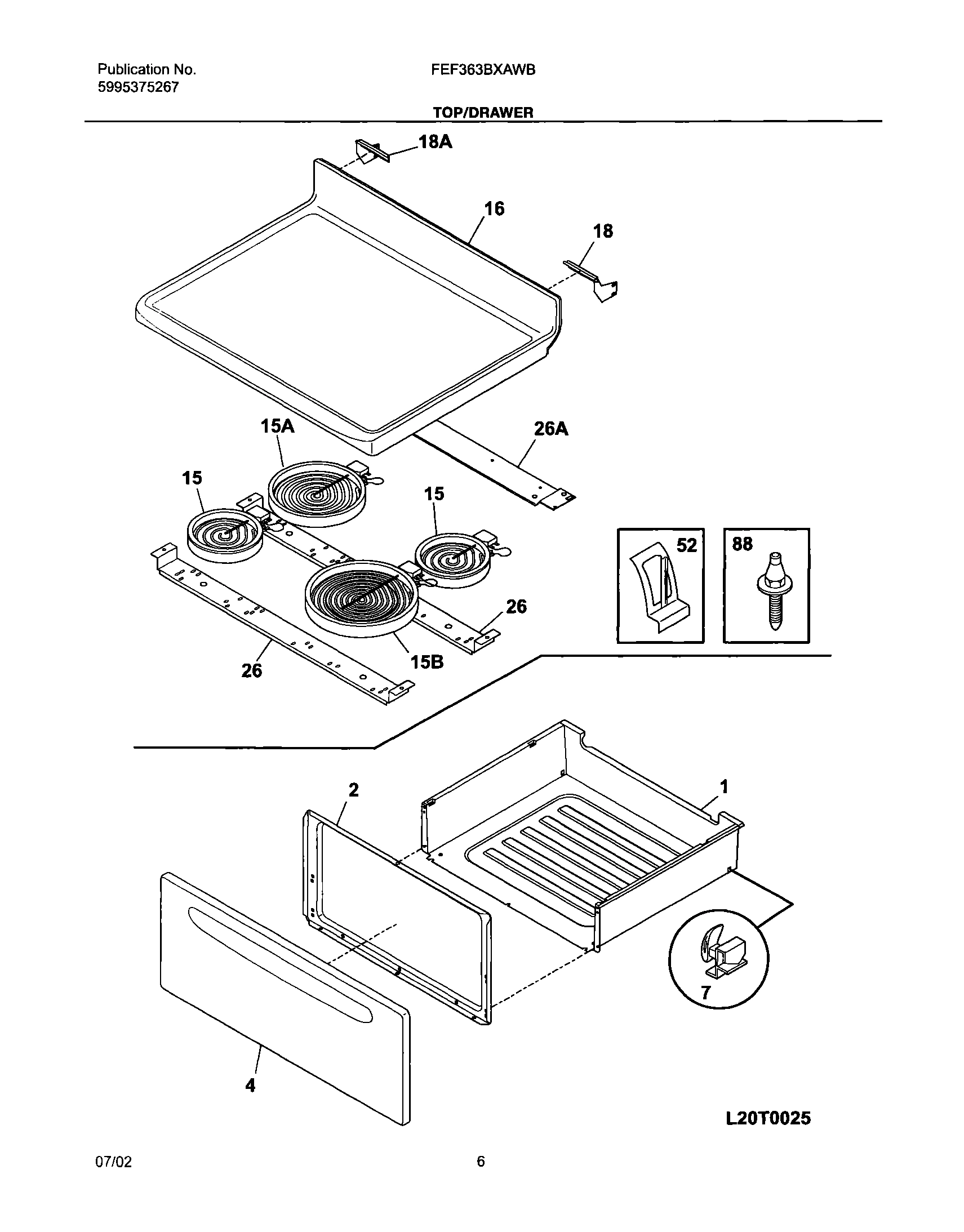 Publication No.
5995375267

FEF363BXAWB

TOP/DRAWER

18A

16

18

15A

26A

15

15

52

88

26

15B

26

2

1

7

4

L20T0025

07/02

6