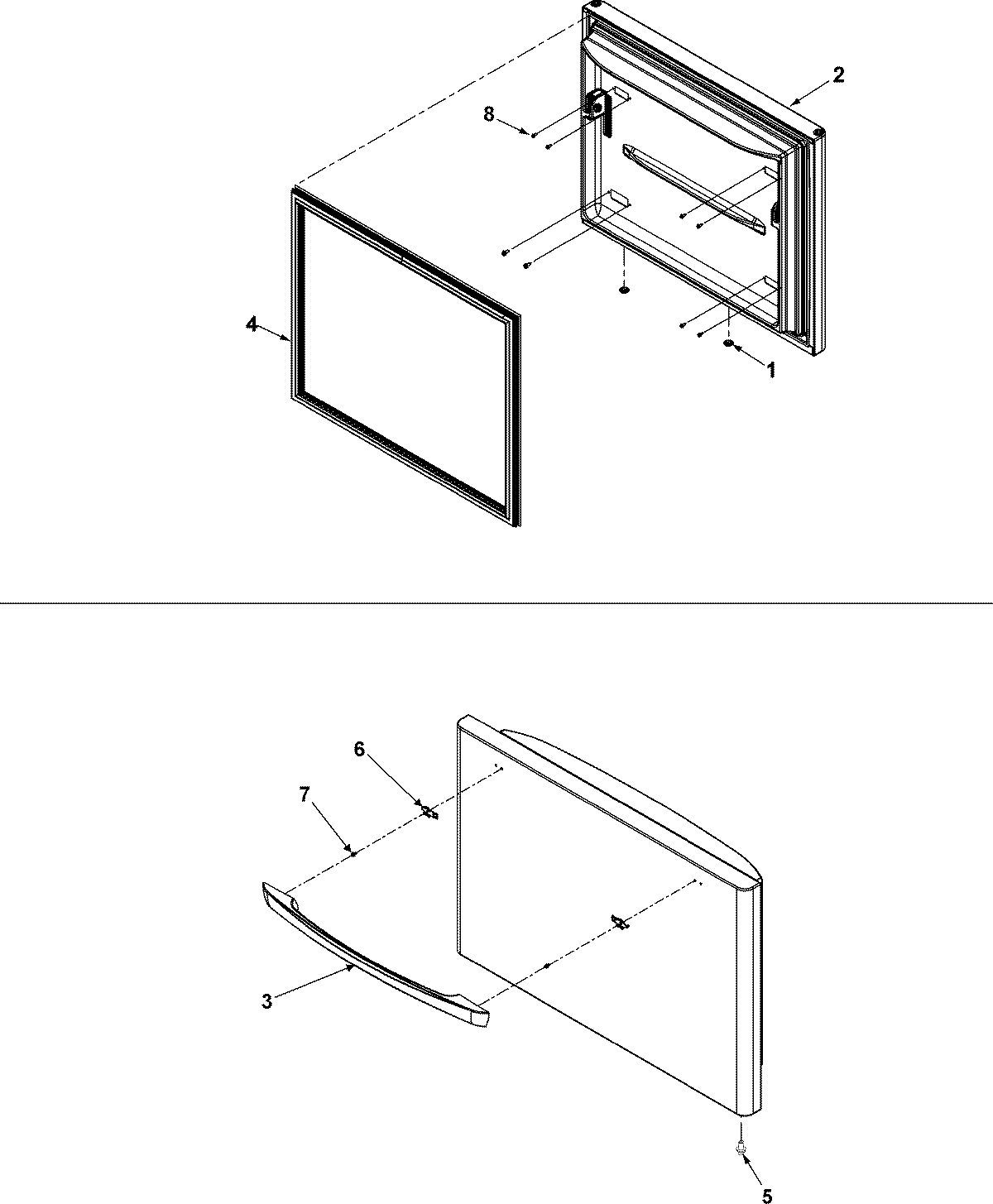 2
8
4
1
6
7
3
5