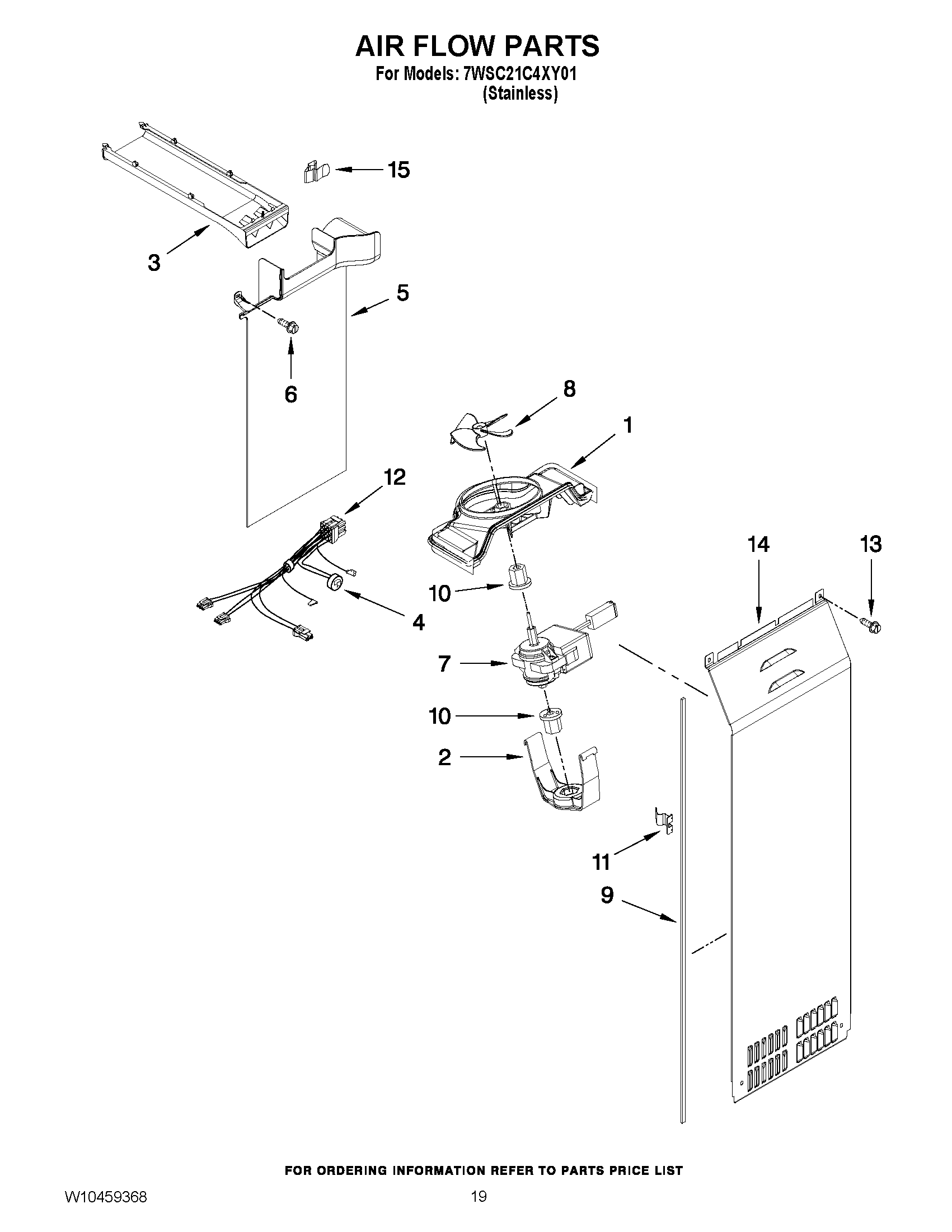 AIR FLOW PARTS
For Models: 7WSC21C4XY01
(Stainless)

15
3
5
6
8
1
12
14
13
10
4
7
10
2
11
9

FOR ORDERING INFORMATION REFER TO PARTS PRICE LIST

W10459368
19