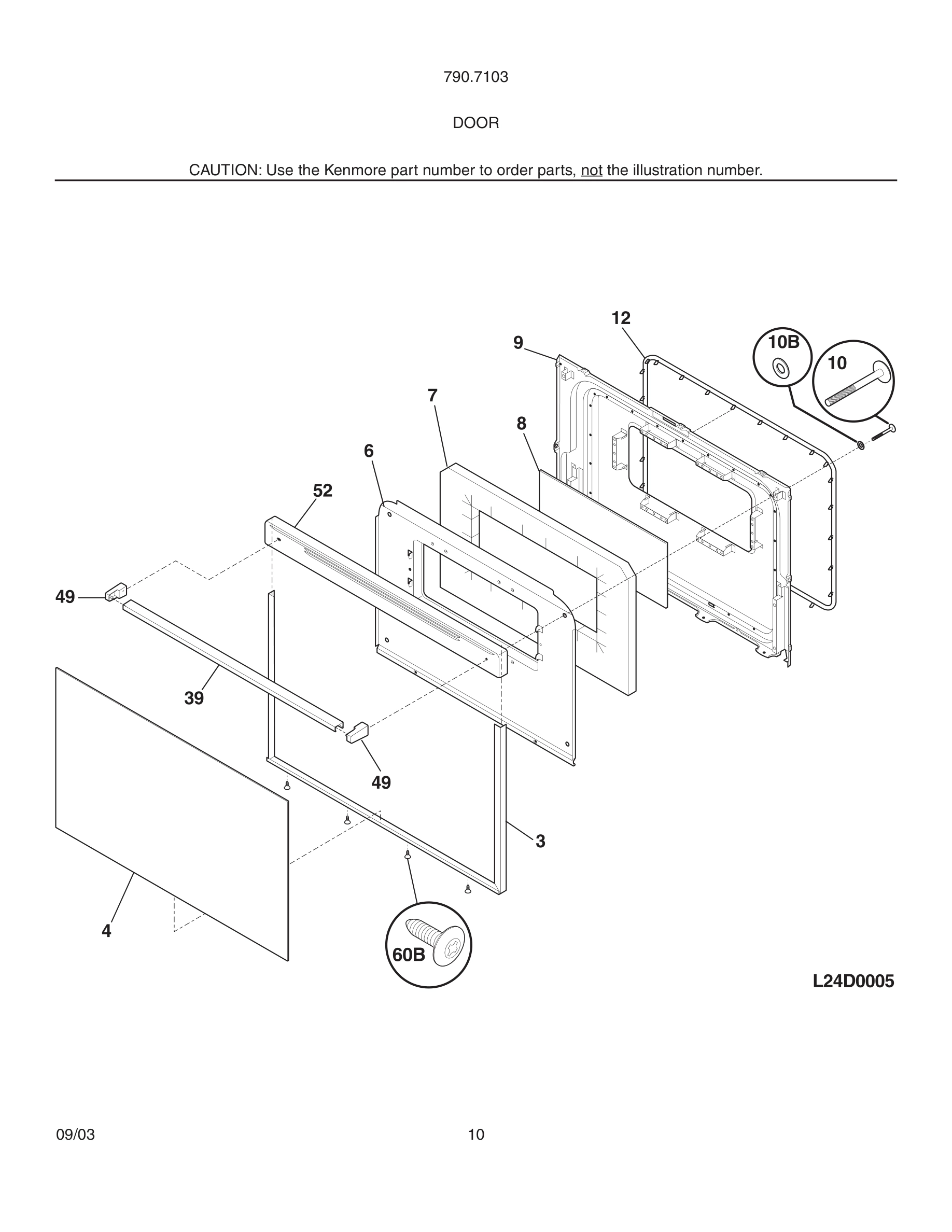 790.7103

DOOR

CAUTION: Use the Kenmore part number to order parts, not the illustration number.

12
9
10B
10
7
8
6
52
49
39
49
3
4
60B
L24D0005

09/03

10