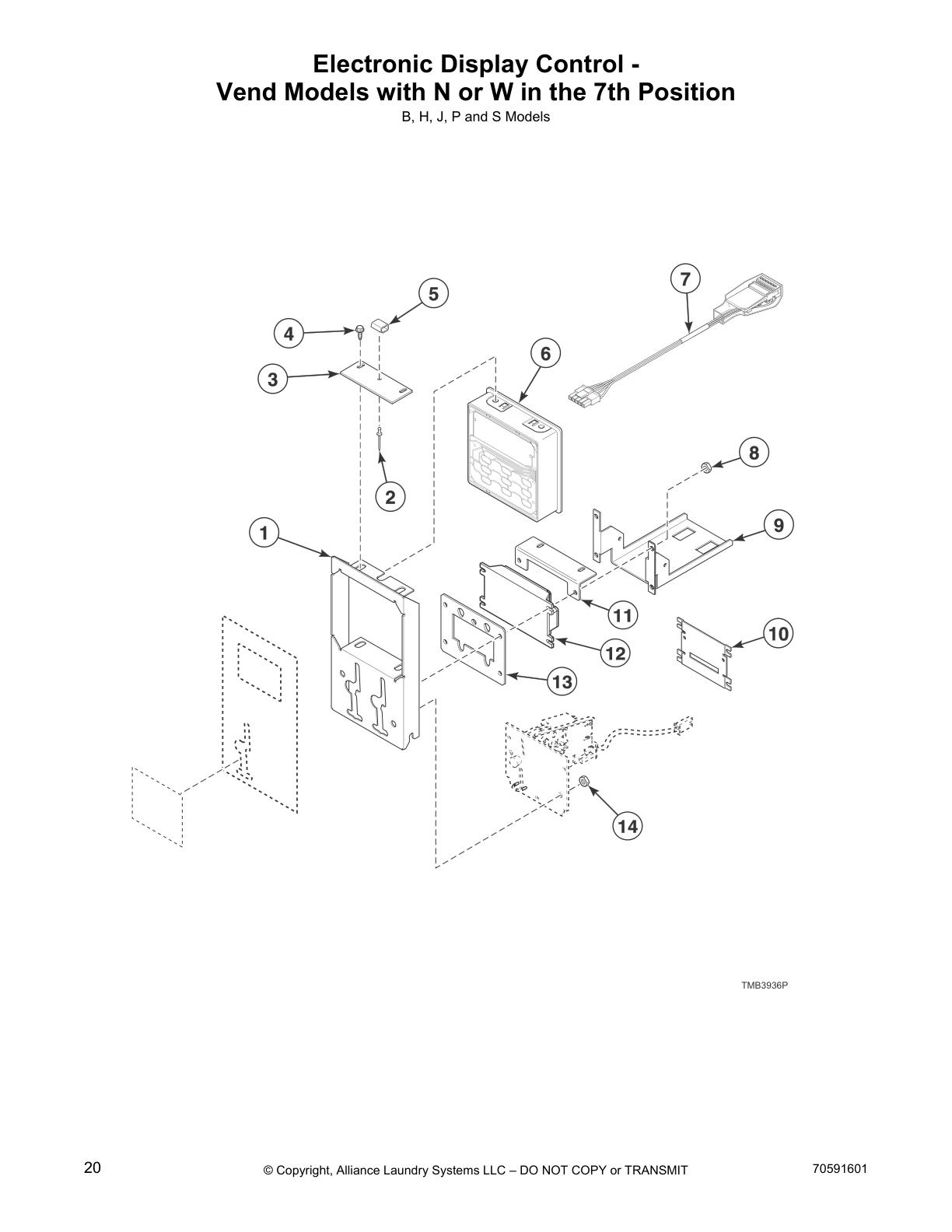 Electronic Display Control -
Vend Models with N or W in the 7th Position
B, H, J, P and S Models

7
5
4
6
3
8
2
1
9
11
10
12
13
14

TMB3936P

20
© Copyright, Alliance Laundry Systems LLC – DO NOT COPY or TRANSMIT
70591601