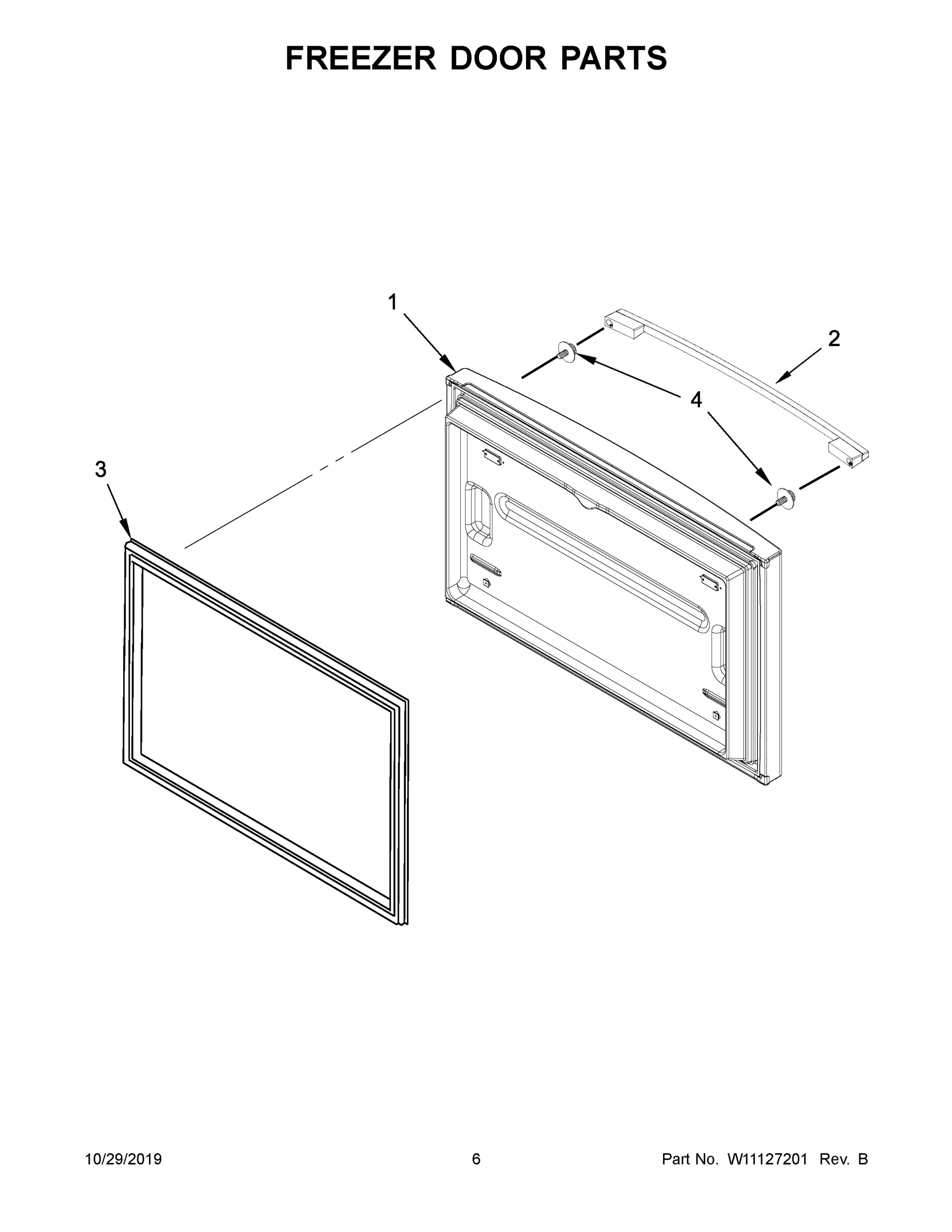 FREEZER DOOR PARTS

1

2

4

3

10/29/2019

6

Part No. W11127201 Rev. B