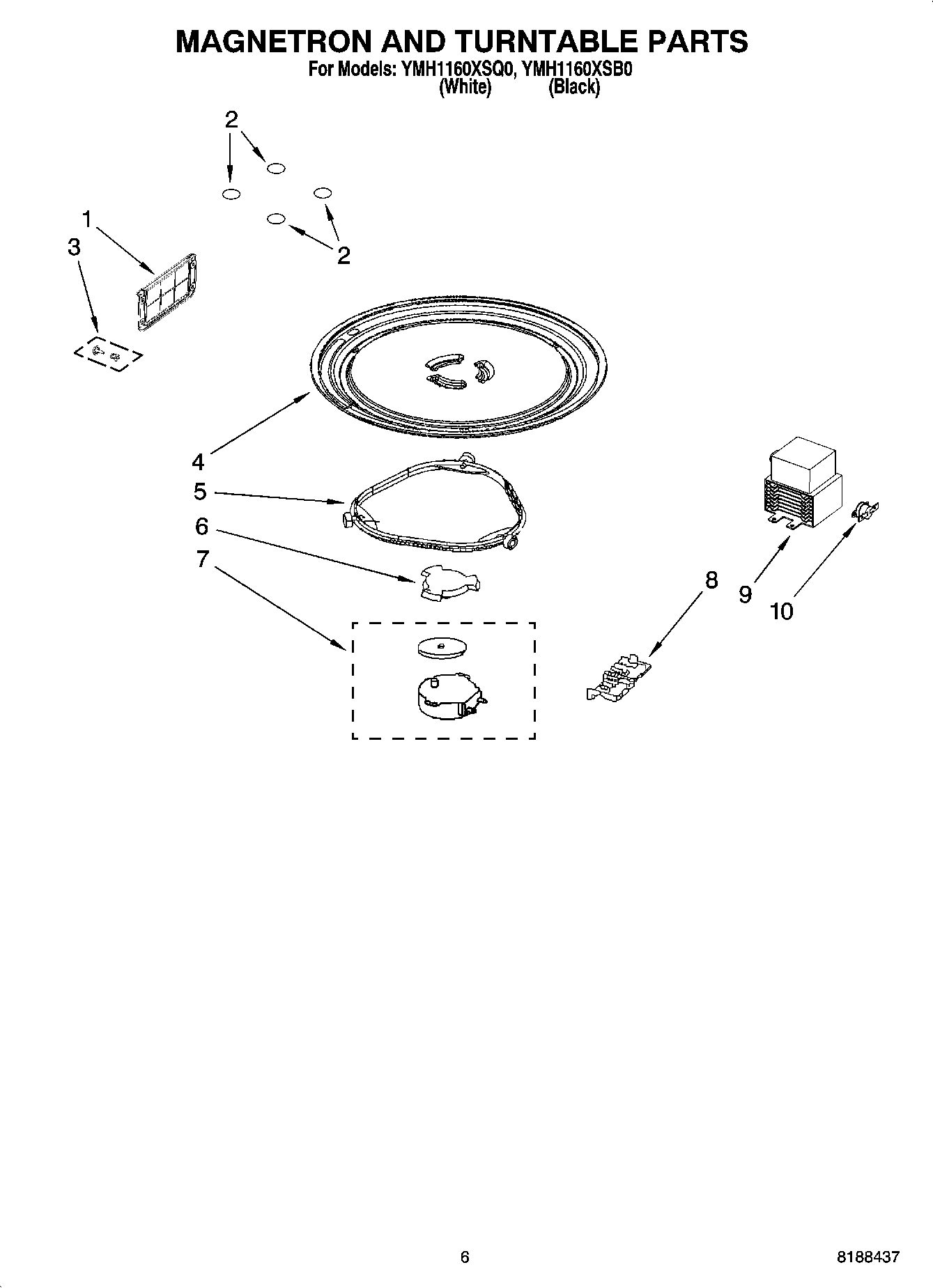 MAGNETRON AND TURNTABLE PARTS
For Models: YMH1160XSQ0, YMH1160XSB0
(White) (Black)

2
1
3
2
4
5
6
7
8
9
10

6
8188437