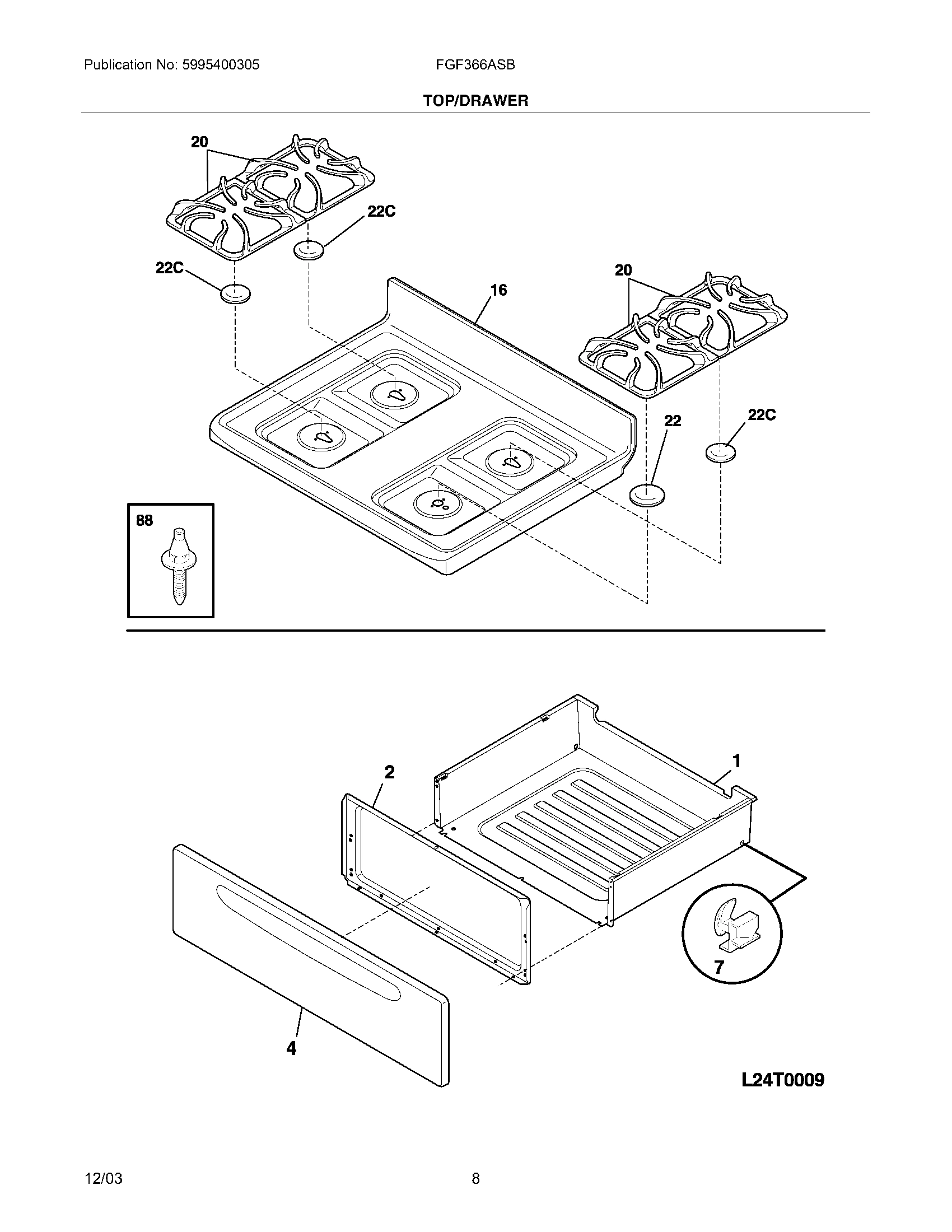 Publication No: 5995400305

FGF366ASB

TOP/DRAWER

20

22C

22C

16

20

22

22C

88

2

1

7

4

L24T0009

12/03

8